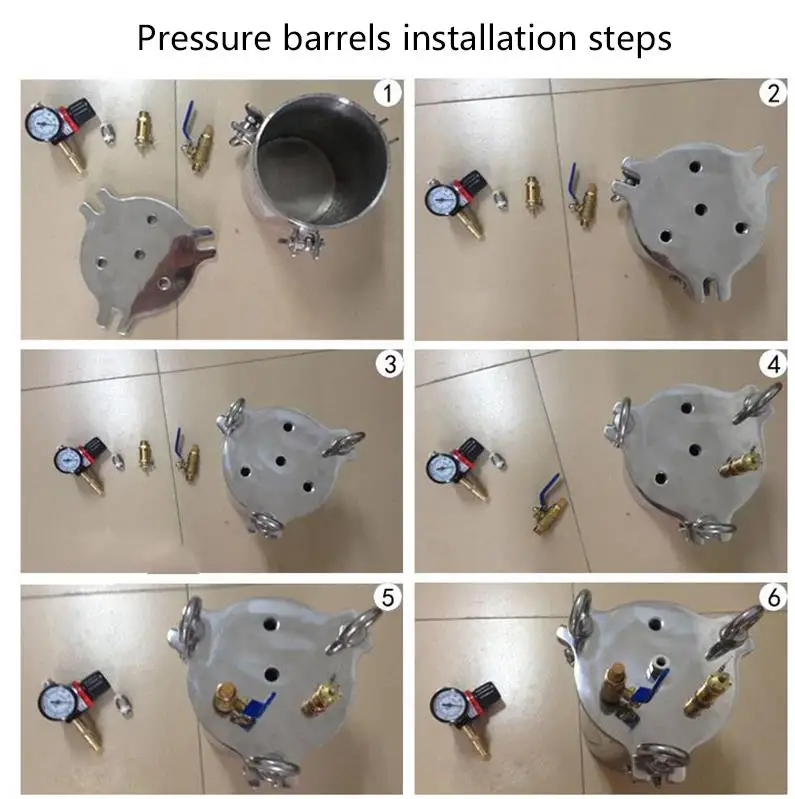 Pressure barrels installation steps

1

2

3

4

5

6