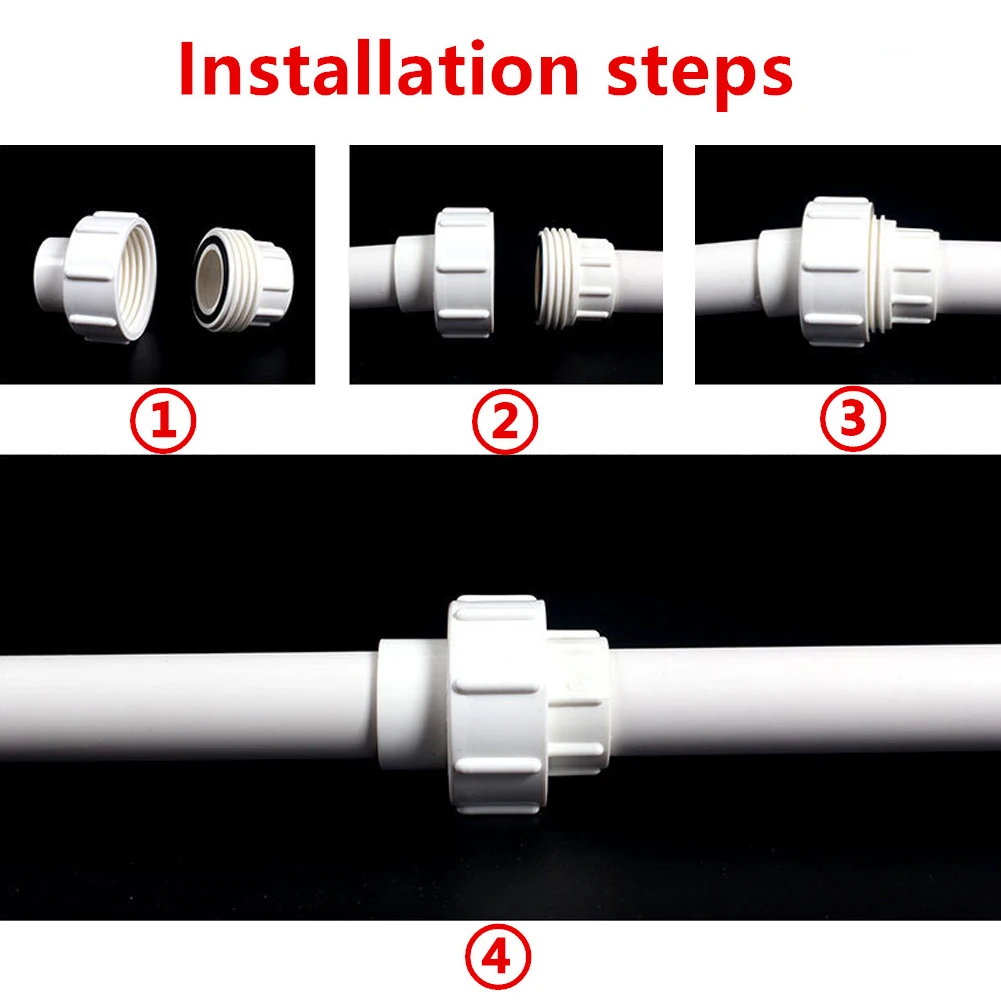 Installation steps

①

②

③

④