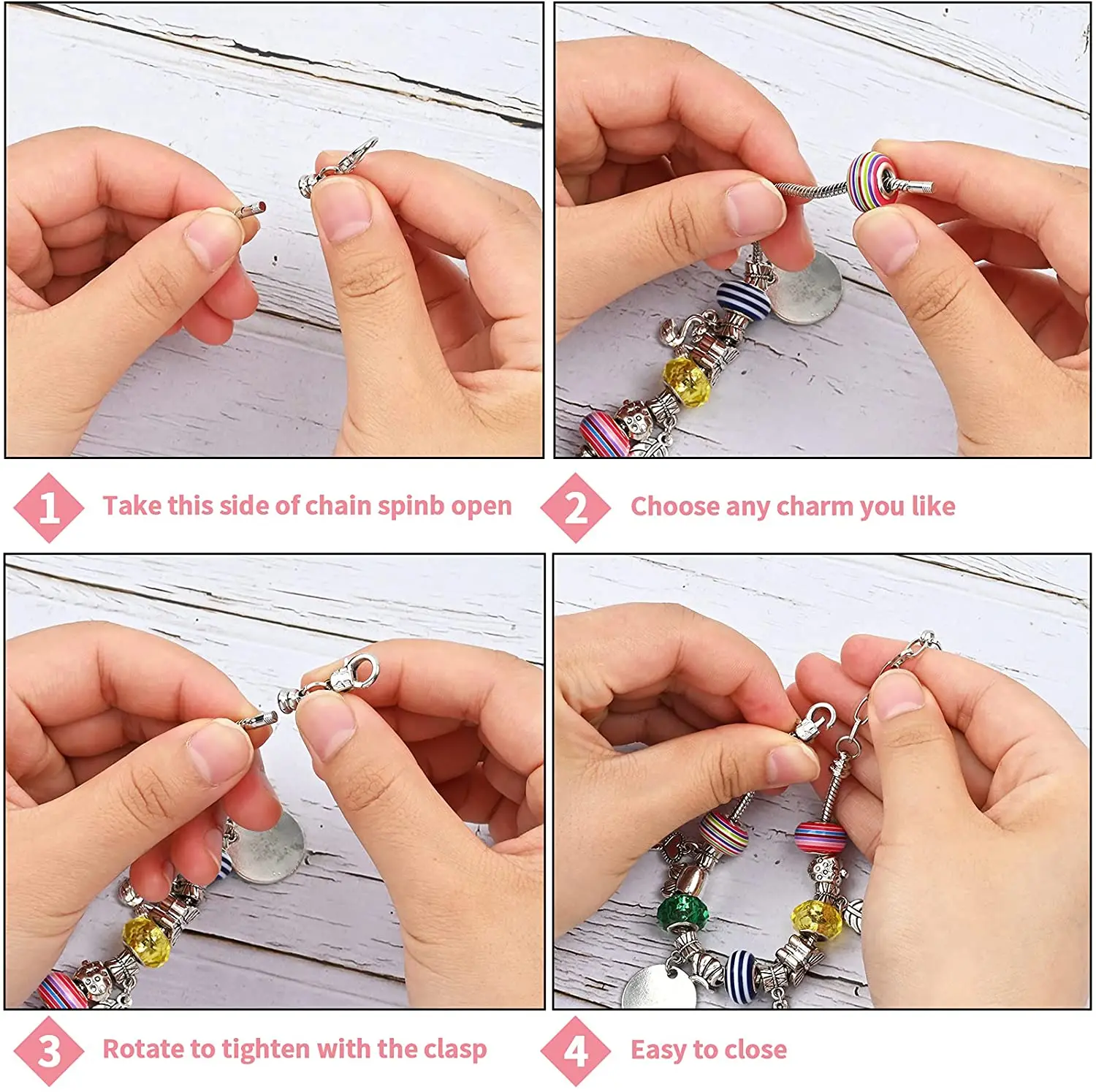 1 Take this side of chain spinb open

2 Choose any charm you like

3 Rotate to tighten with the clasp

4 Easy to close