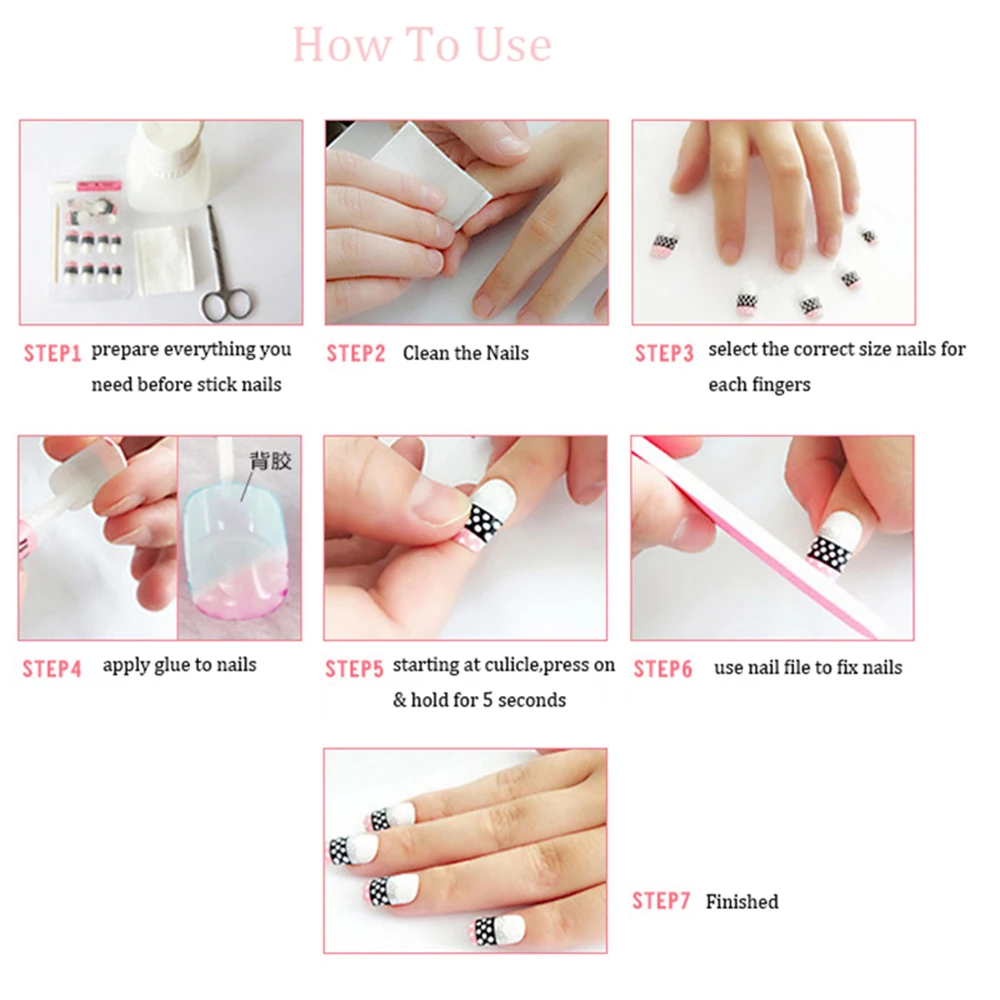 How To Use

STEP1 prepare everything you need before stick nails

STEP2 Clean the Nails

STEP3 select the correct size nails for each fingers

背胶

STEP4 apply glue to nails

STEP5 starting at culicle,press on & hold for 5 seconds

STEP6 use nail file to fix nails

STEP7 Finished