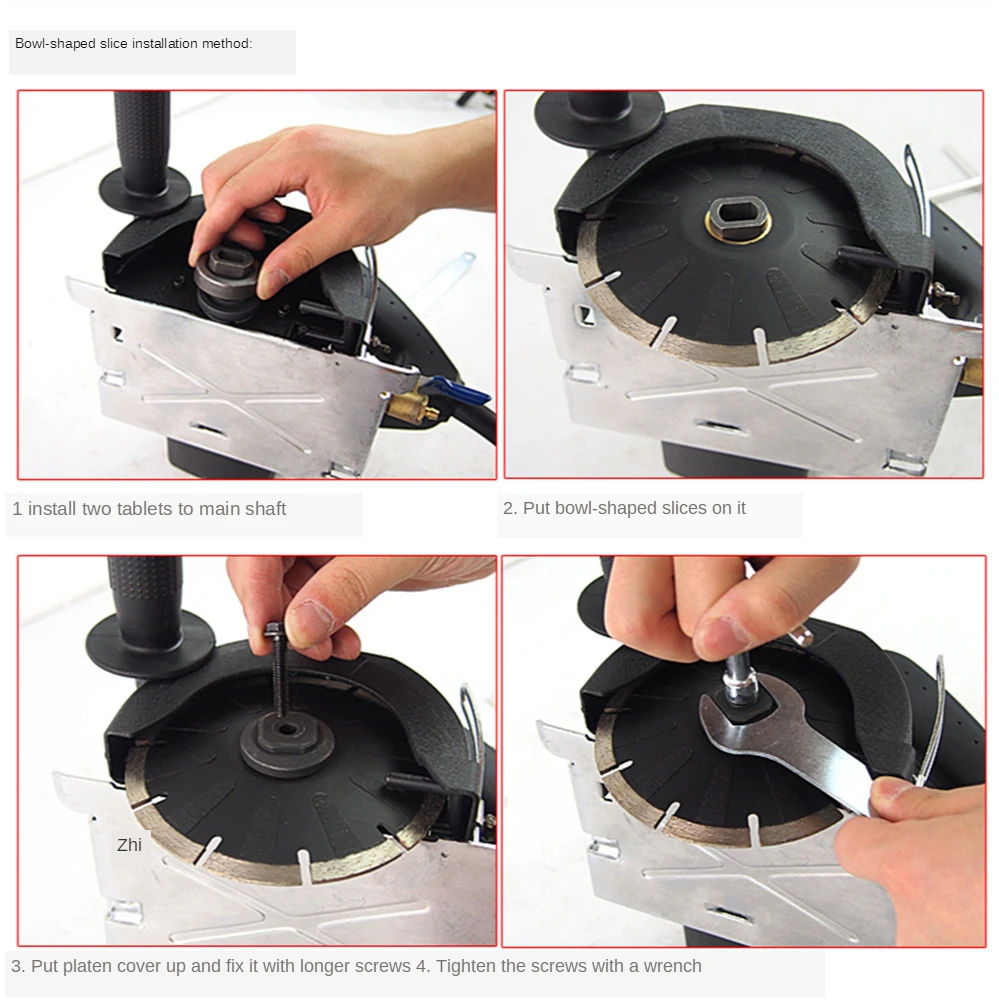 Bowl-shaped slice installation method:

1 install two tablets to main shaft

2. Put bowl-shaped slices on it

Zhi

3. Put platen cover up and fix it with longer screws 4. Tighten the screws with a wrench