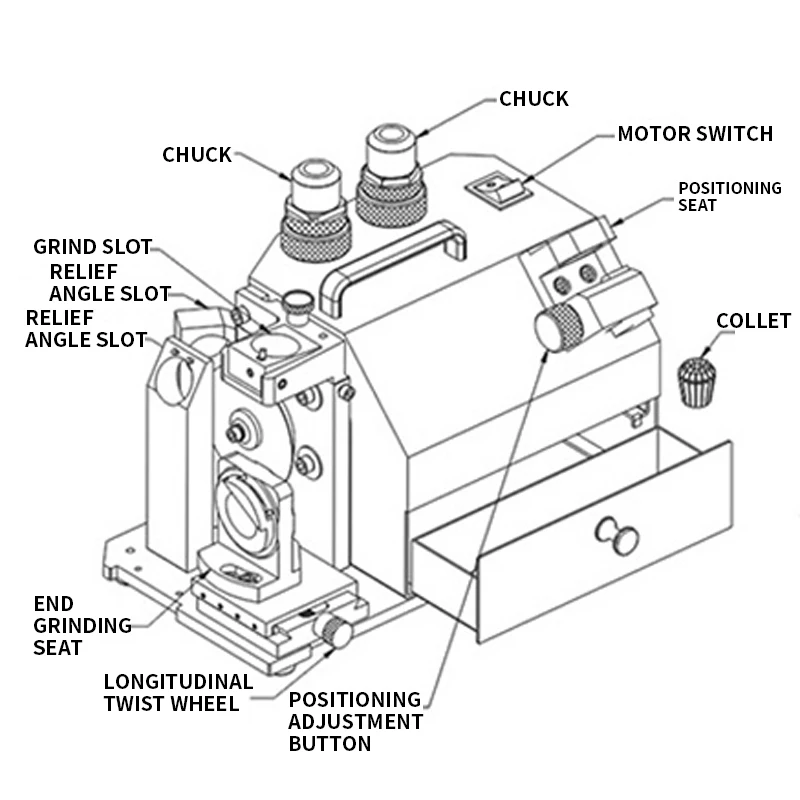 CHUCK

CHUCK

MOTOR SWITCH

POSITIONING SEAT

GRIND SLOT

RELIEF ANGLE SLOT

RELIEF ANGLE SLOT

COLLET

END GRINDING SEAT

LONGITUDINAL TWIST WHEEL

POSITIONING ADJUSTMENT BUTTON