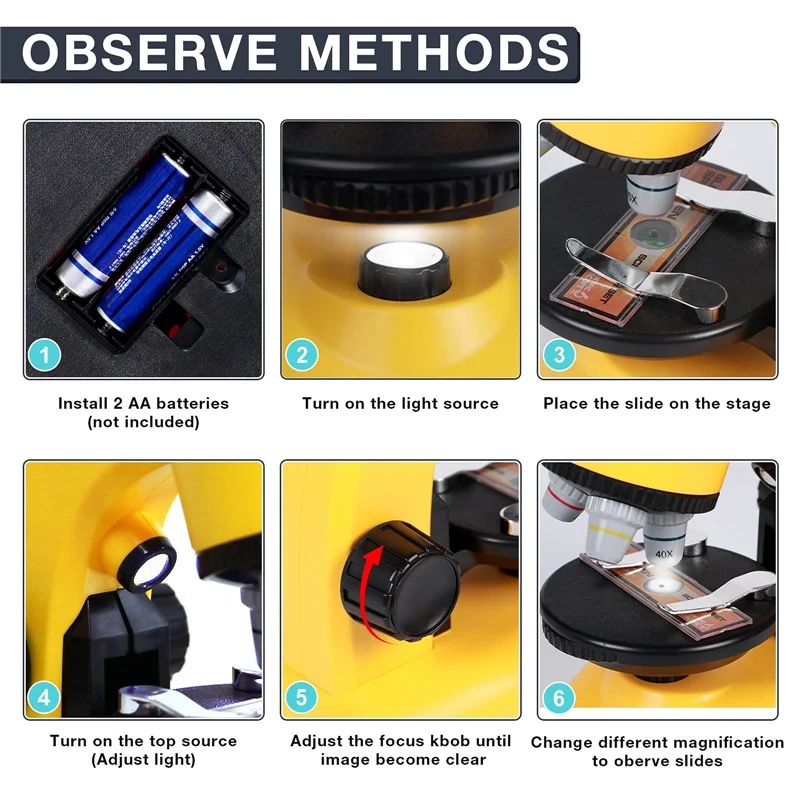 OBSERVE METHODS

1

Install 2 AA batteries (not included)

2

Turn on the light source

3

Place the slide on the stage

4

Turn on the top source (Adjust light)

5

Adjust the focus kbob until image become clear

40X

6

Change different magnification to oberve slides