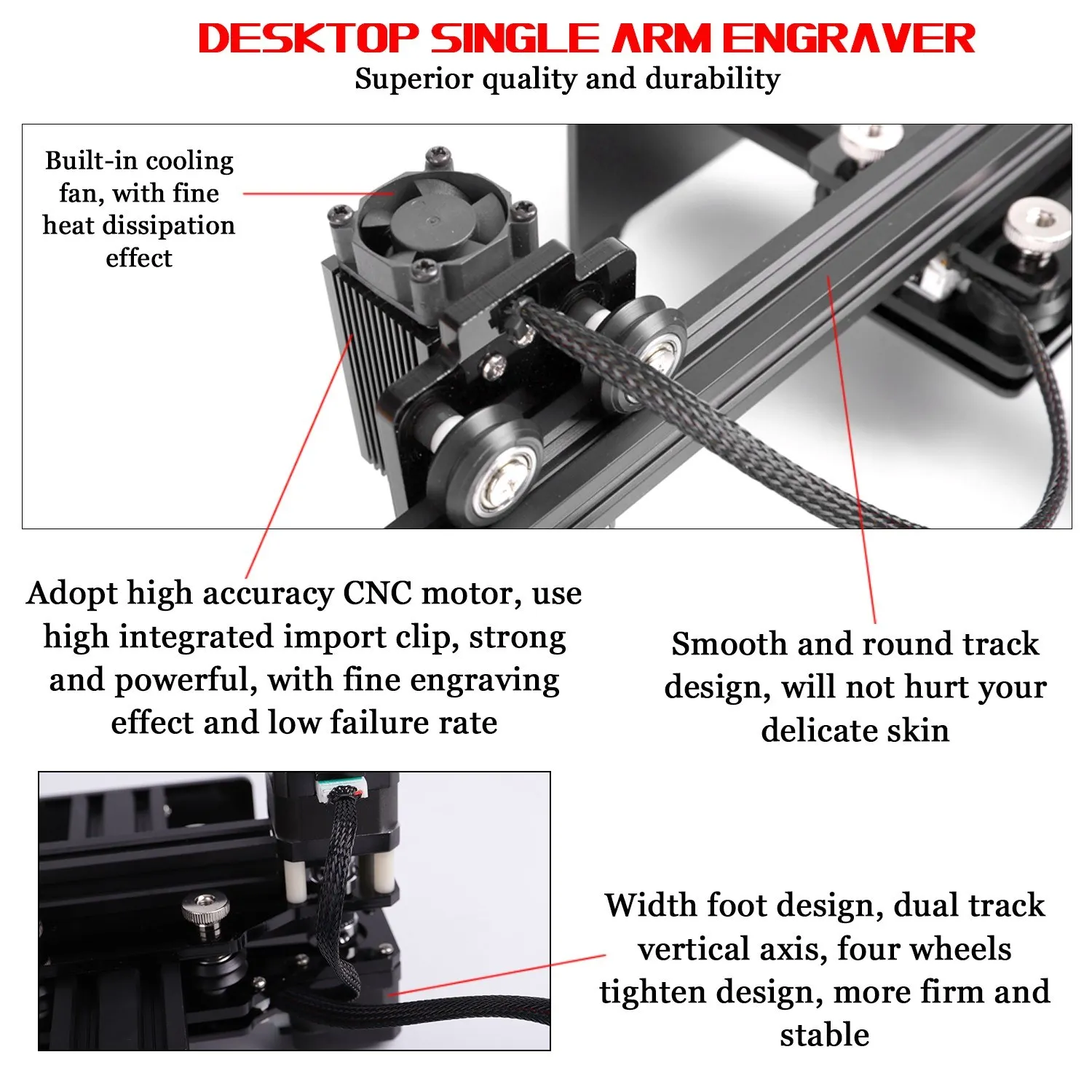 DESKTOP SINGLE ARM ENGRAVER
Superior quality and durability

Built-in cooling fan, with fine heat dissipation effect

Adopt high accuracy CNC motor, use high integrated import clip, strong and powerful, with fine engraving effect and low failure rate

Smooth and round track design, will not hurt your delicate skin

Width foot design, dual track vertical axis, four wheels tighten design, more firm and stable