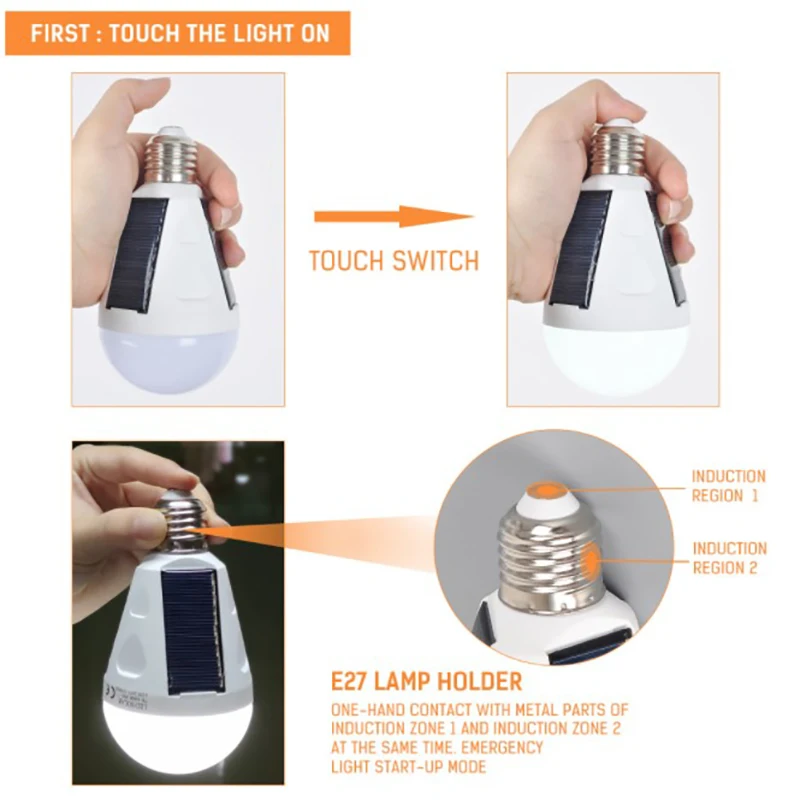 FIRST : TOUCH THE LIGHT ON

TOUCH SWITCH

INDUCTION REGION 1

INDUCTION REGION 2

E27 LAMP HOLDER

ONE-HAND CONTACT WITH METAL PARTS OF INDUCTION ZONE 1 AND INDUCTION ZONE 2 AT THE SAME TIME. EMERGENCY LIGHT START-UP MODE