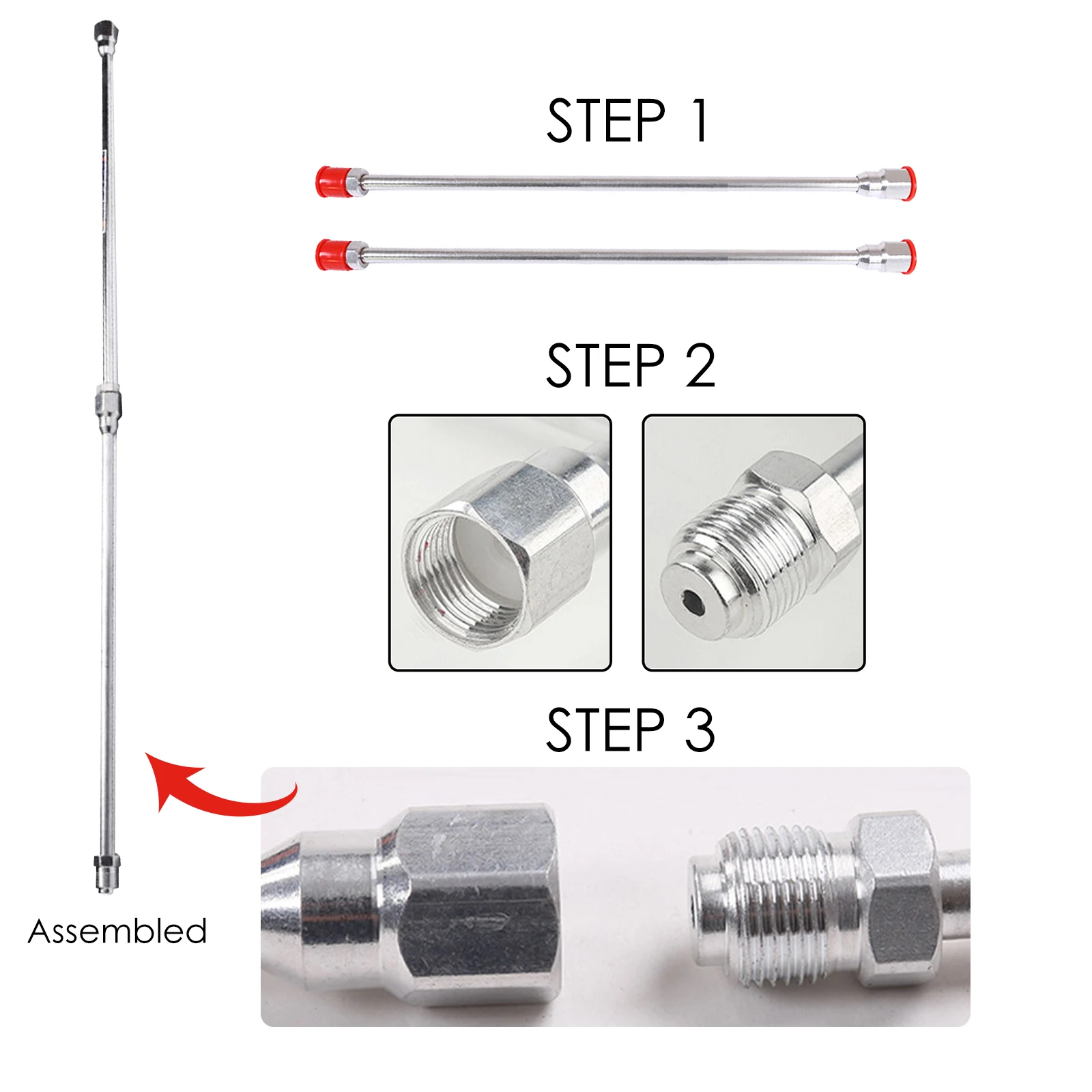 STEP 1

STEP 2

STEP 3

Assembled