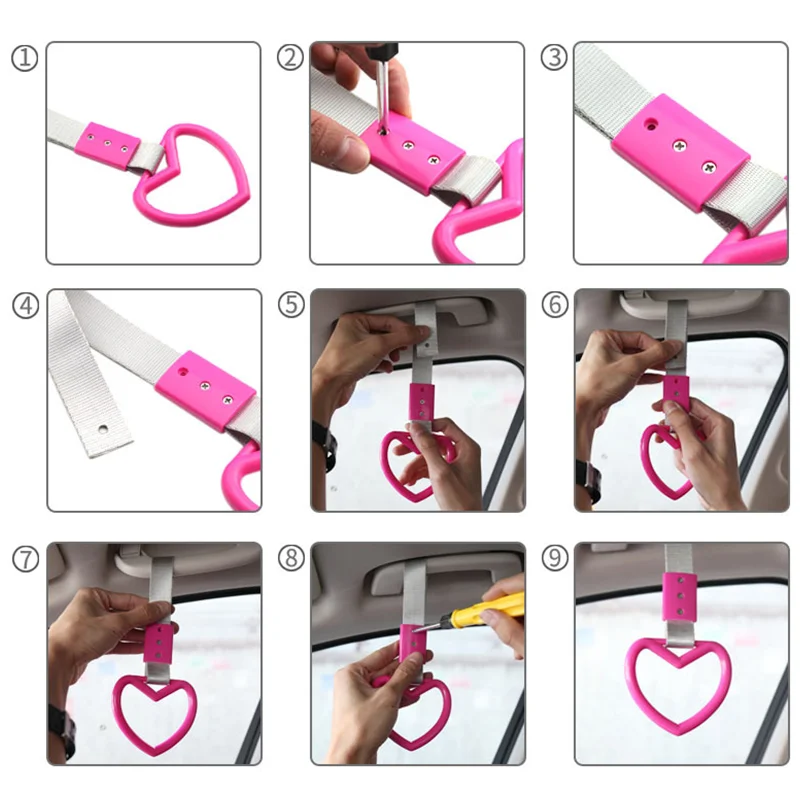 ①
②
③
④
⑤
⑥
⑦
⑧
⑨