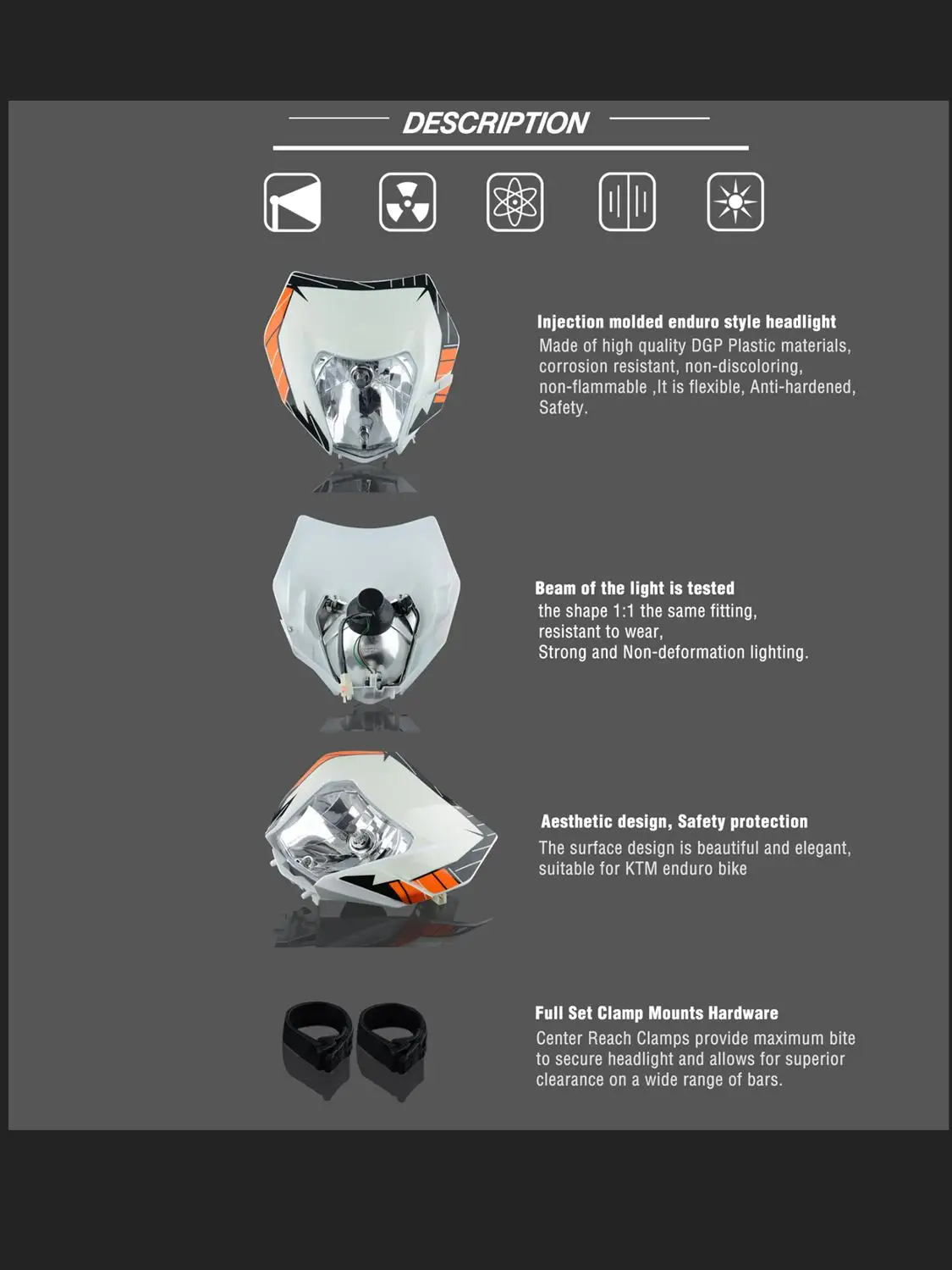 DESCRIPTION

Injection molded enduro style headlight
Made of high quality DGP Plastic materials, corrosion resistant, non-discoloring, non-flammable ,It is flexible, Anti-hardened, Safety.

Beam of the light is tested
the shape 1:1 the same fitting, resistant to wear, Strong and Non-deformation lighting.

Aesthetic design, Safety protection
The surface design is beautiful and elegant, suitable for KTM enduro bike

Full Set Clamp Mounts Hardware
Center Reach Clamps provide maximum bite to secure headlight and allows for superior clearance on a wide range of bars.