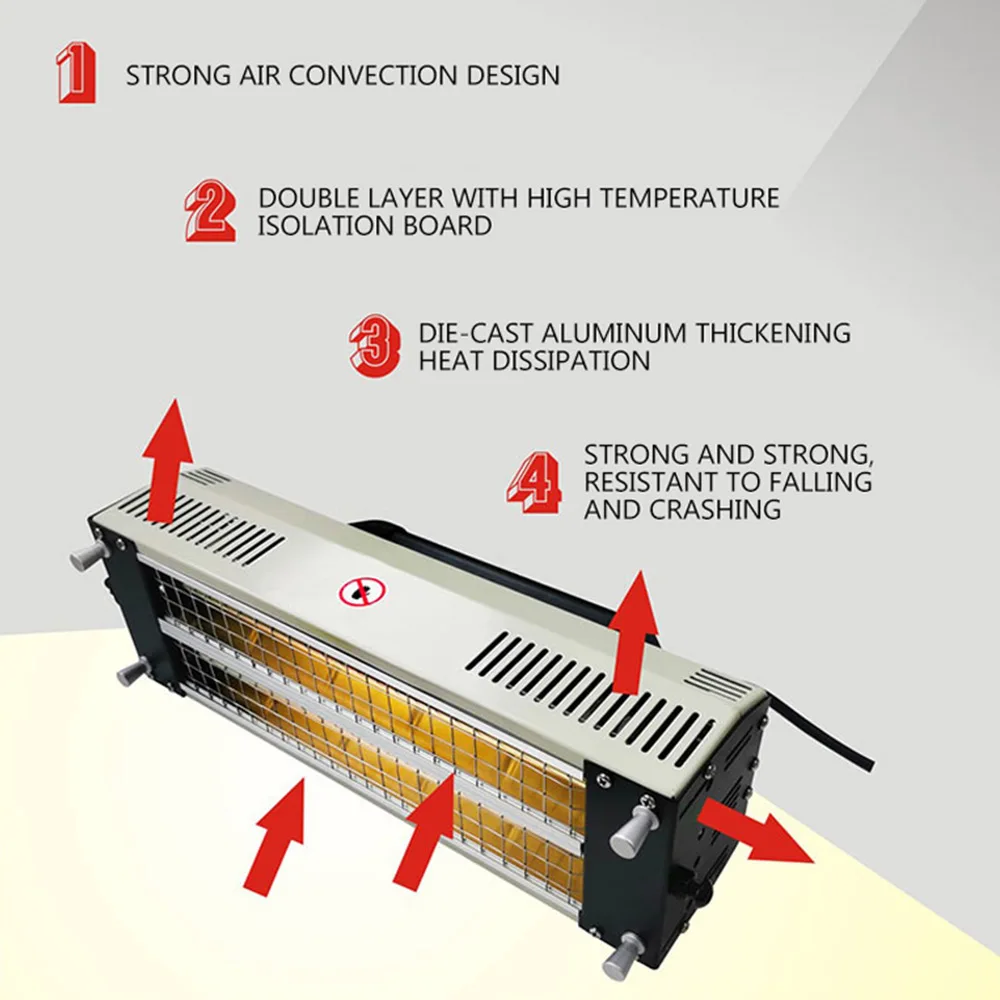 1 STRONG AIR CONVECTION DESIGN

2 DOUBLE LAYER WITH HIGH TEMPERATURE ISOLATION BOARD

3 DIE-CAST ALUMINUM THICKENING HEAT DISSIPATION

4 STRONG AND STRONG, RESISTANT TO FALLING AND CRASHING