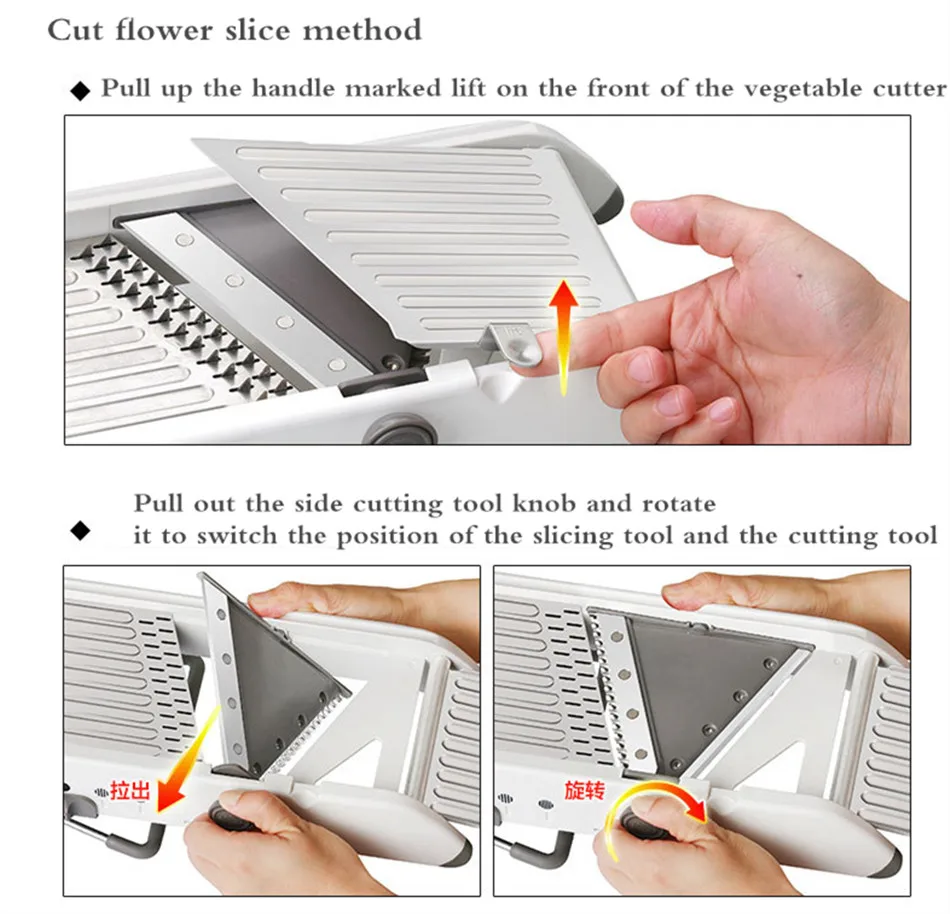 Cut flower slice method

◆ Pull up the handle marked lift on the front of the vegetable cutter

◆ Pull out the side cutting tool knob and rotate it to switch the position of the slicing tool and the cutting tool

拉出

旋转