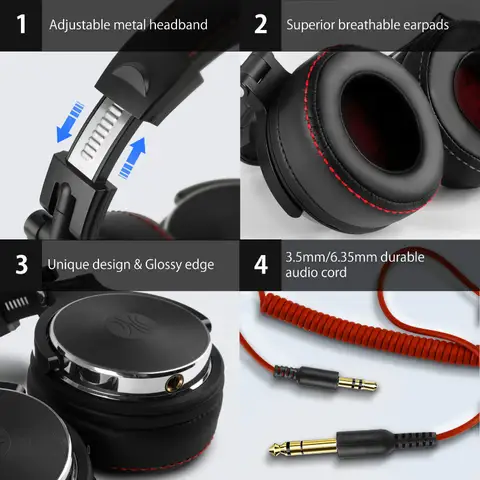 1 Adjustable metal headband

2 Superior breathable earpads

3 Unique design & Glossy edge

4 3.5mm/6.35mm durable audio cord