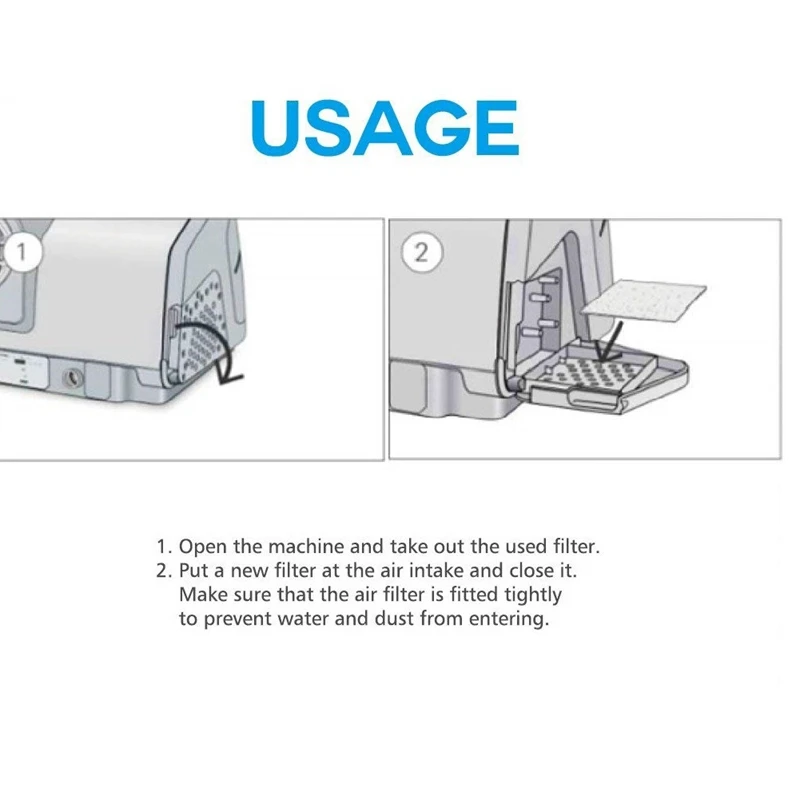 USAGE

1

2

1. Open the machine and take out the used filter.
2. Put a new filter at the air intake and close it. Make sure that the air filter is fitted tightly to prevent water and dust from entering.