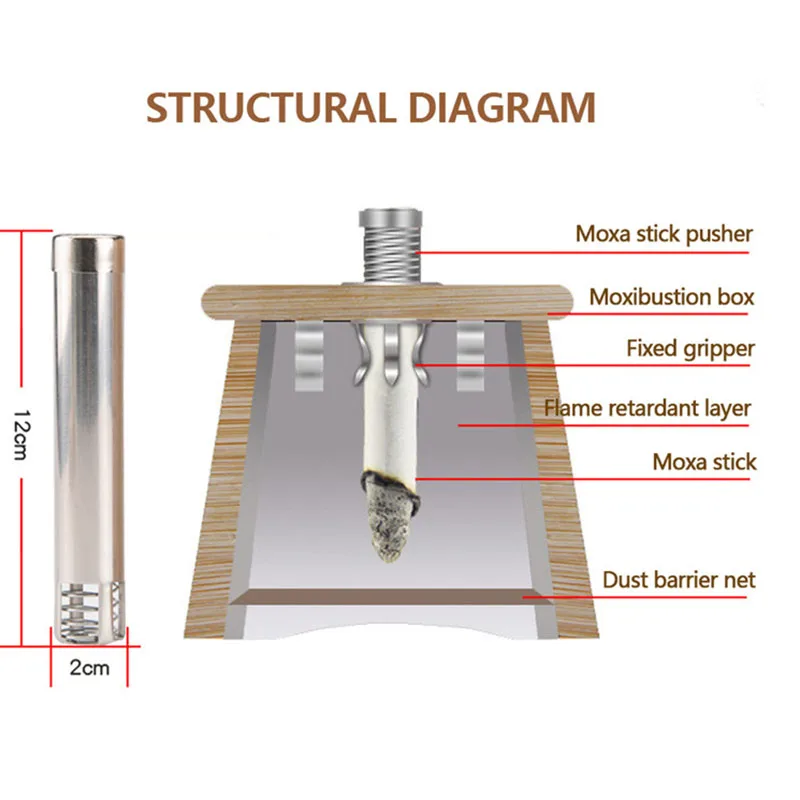 STRUCTURAL DIAGRAM

12cm

2cm

Moxa stick pusher

Moxibustion box

Fixed gripper

Flame retardant layer

Moxa stick

Dust barrier net