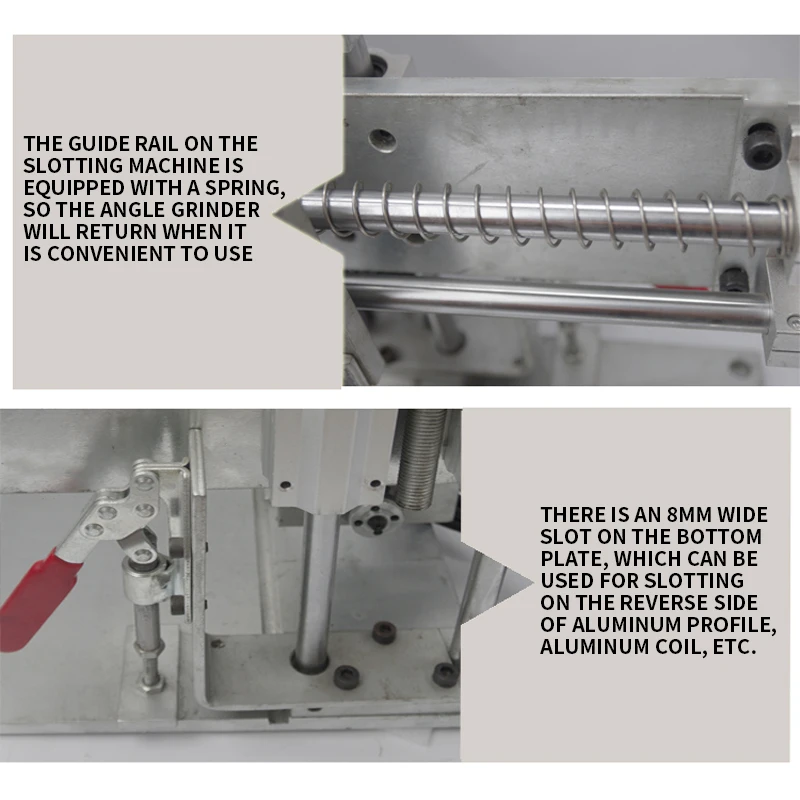 THE GUIDE RAIL ON THE SLOTTING MACHINE IS EQUIPPED WITH A SPRING, SO THE ANGLE GRINDER WILL RETURN WHEN IT IS CONVENIENT TO USE

THERE IS AN 8MM WIDE SLOT ON THE BOTTOM PLATE, WHICH CAN BE USED FOR SLOTTING ON THE REVERSE SIDE OF ALUMINUM PROFILE, ALUMINUM COIL, ETC.