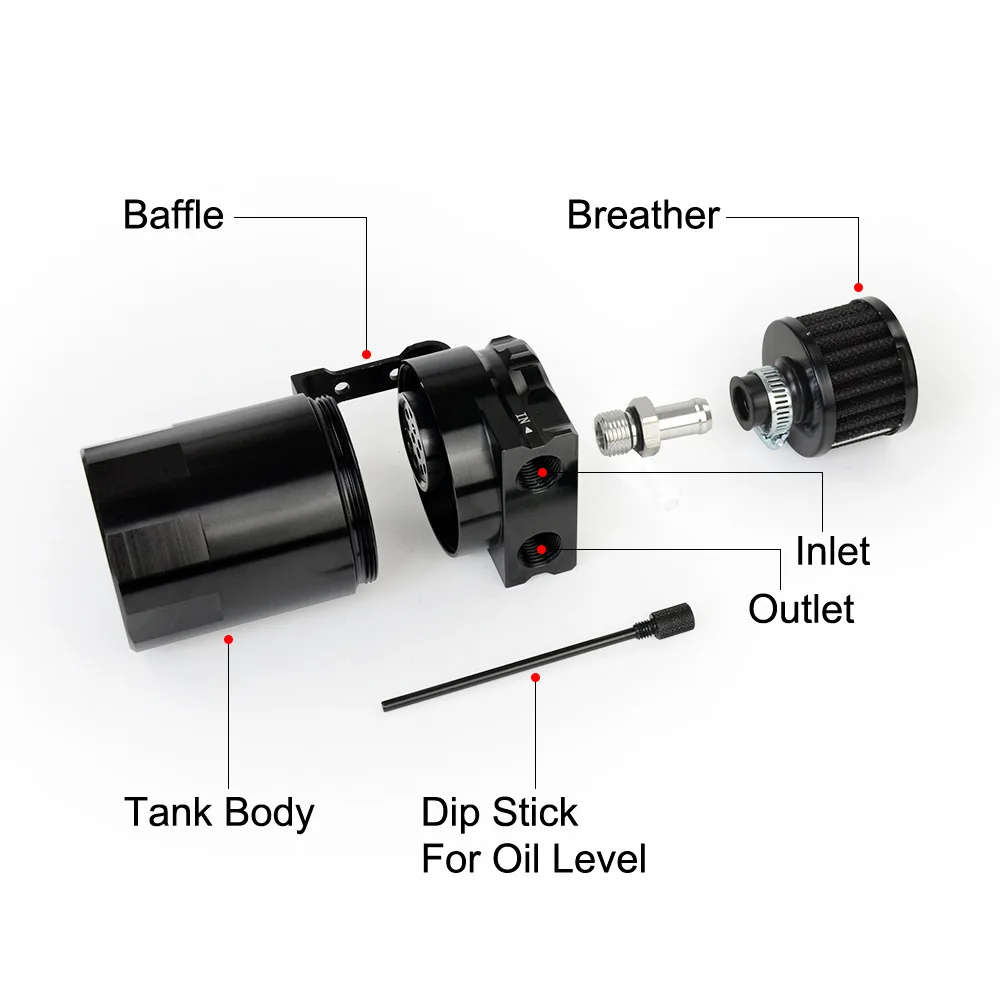 Baffle

Breather

IN

Inlet

Outlet

Tank Body

Dip Stick
For Oil Level