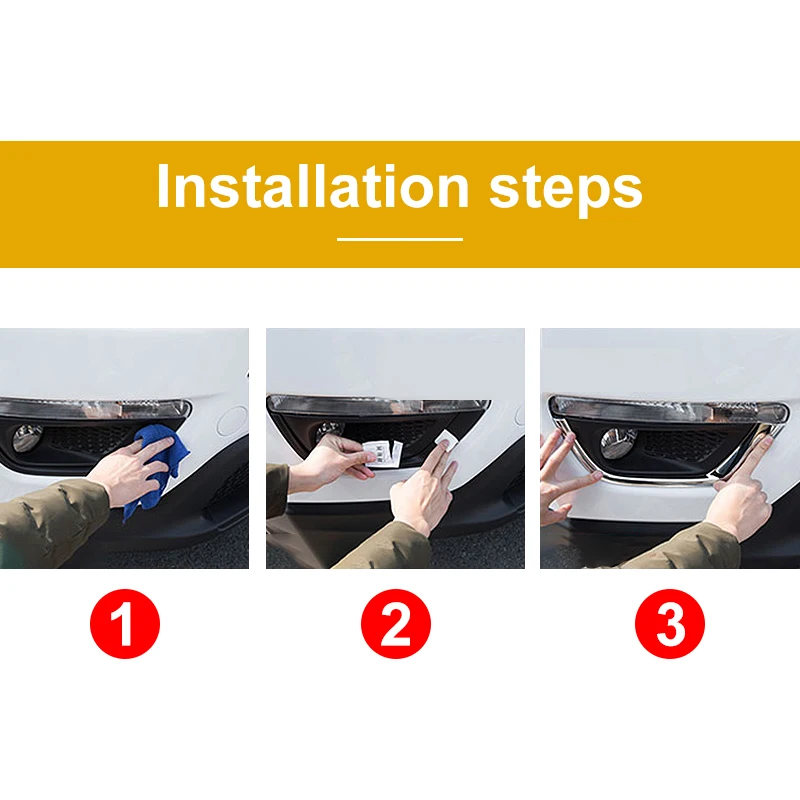 Installation steps

1

2

3