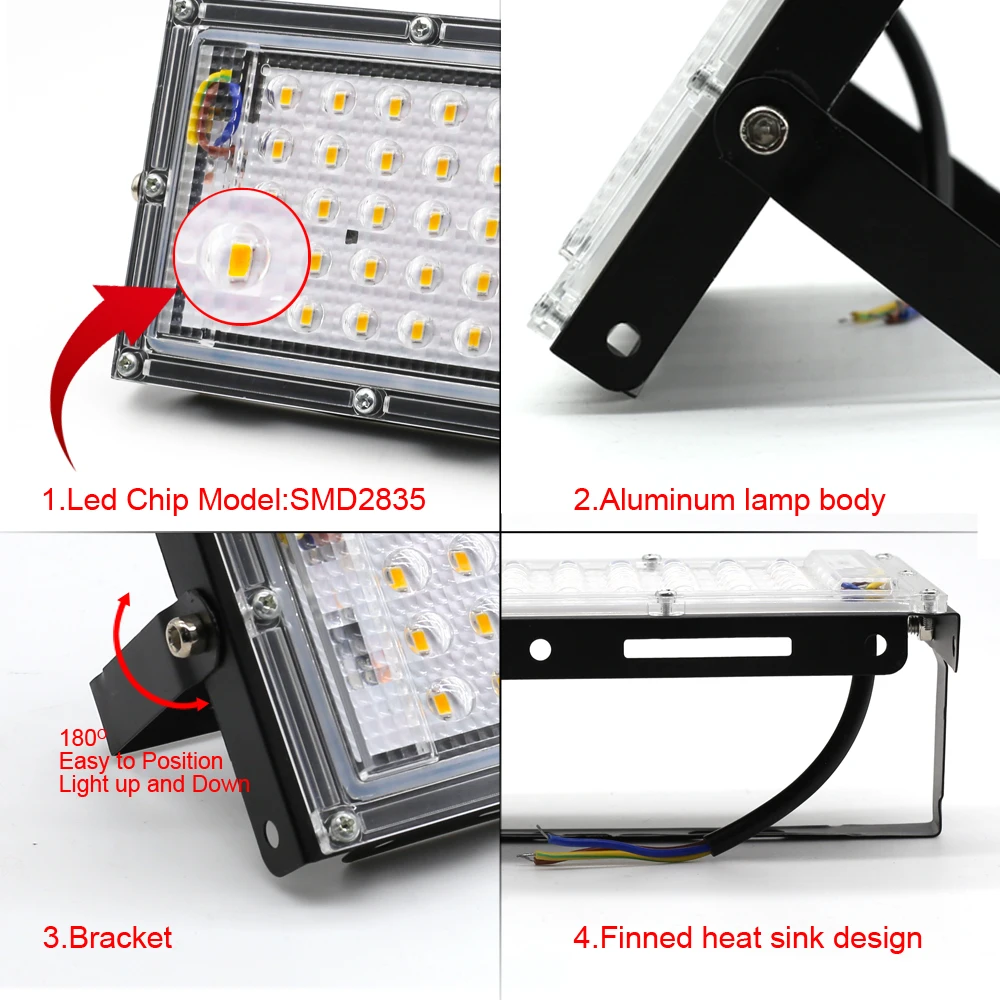 1.Led Chip Model:SMD2835

2.Aluminum lamp body

180°
Easy to Position
Light up and Down

3.Bracket

4.Finned heat sink design