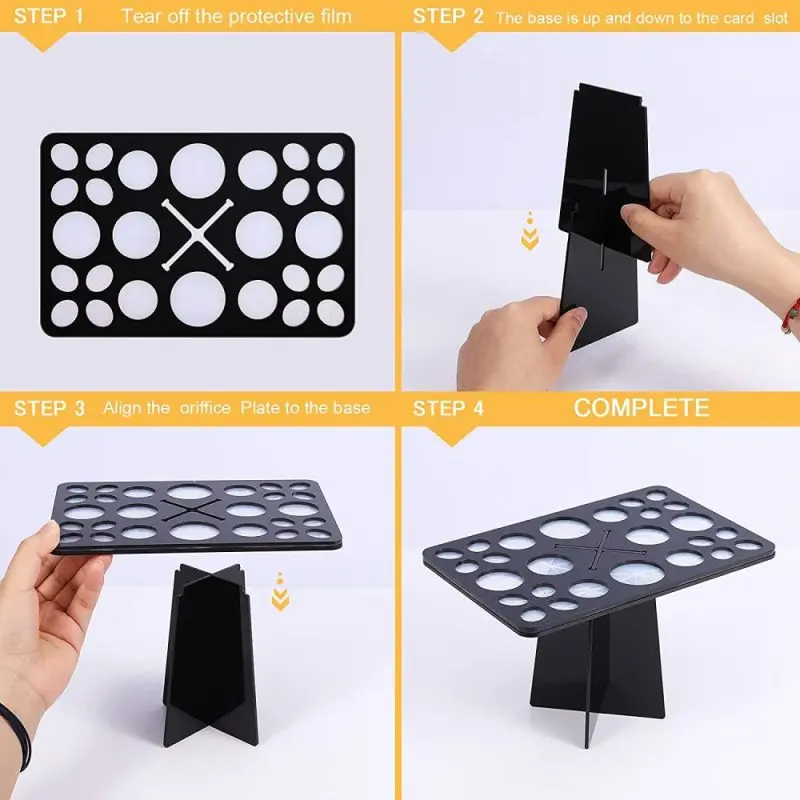 STEP 1 Tear off the protective film

STEP 2 The base is up and down to the card slot

STEP 3 Align the oriffice Plate to the base

STEP 4 COMPLETE