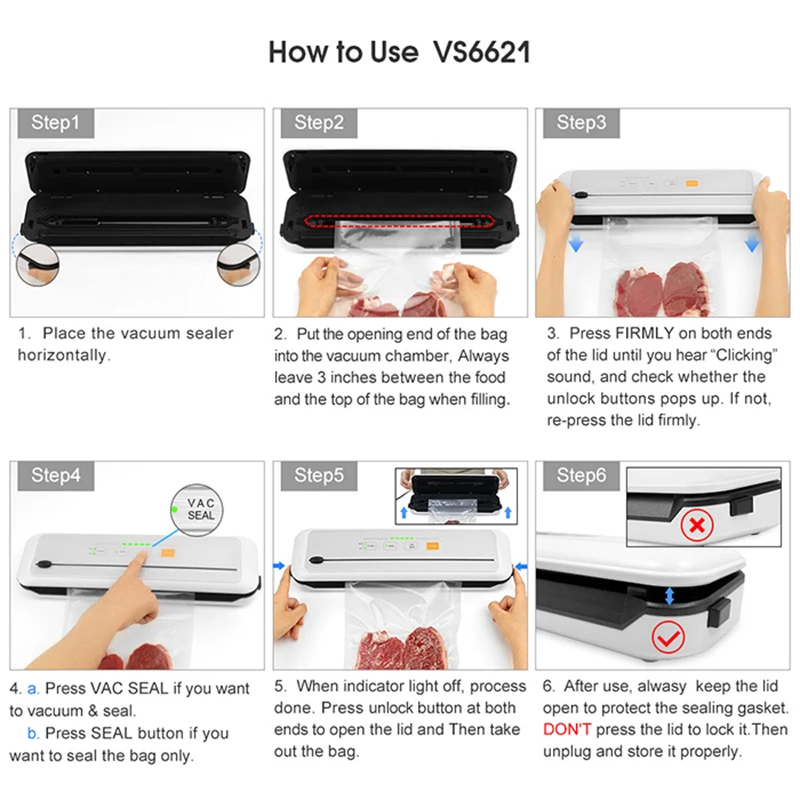 How to Use VS6621

Step1

1. Place the vacuum sealer horizontally.

Step2

2. Put the opening end of the bag into the vacuum chamber, Always leave 3 inches between the food and the top of the bag when filling.

Step3

3. Press FIRMLY on both ends of the lid until you hear "Clicking" sound, and check whether the unlock buttons pops up. If not, re-press the lid firmly.

Step4

VAC SEAL

4. a. Press VAC SEAL if you want to vacuum & seal.
b. Press SEAL button if you want to seal the bag only.

Step5

5. When indicator light off, process done. Press unlock button at both ends to open the lid and Then take out the bag.

Step6

6. After use, alwasy keep the lid open to protect the sealing gasket. DON'T press the lid to lock it.Then unplug and store it properly.