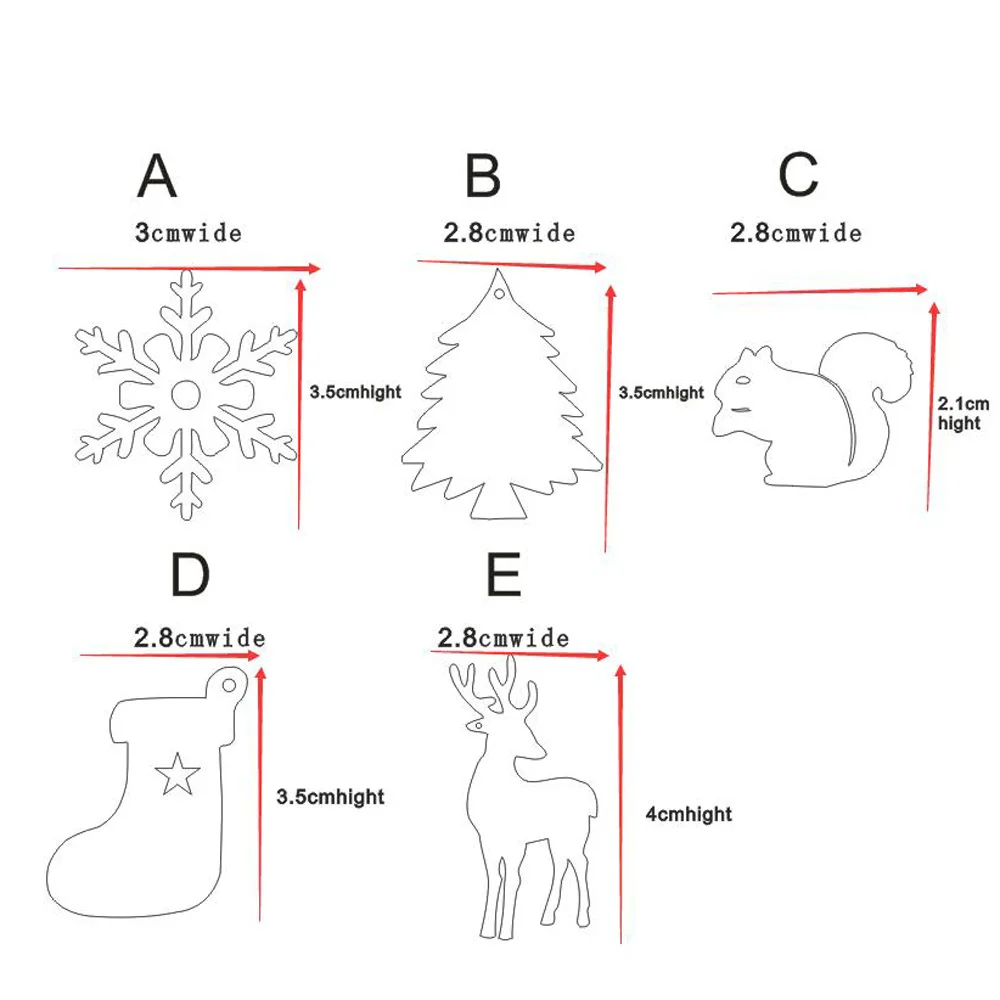 A

3cmwide

3.5cmhight

B

2.8cmwide

3.5cmhight

C

2.8cmwide

2.1cm
hight

D

2.8cmwide

3.5cmhight

E

2.8cmwide

4cmhight