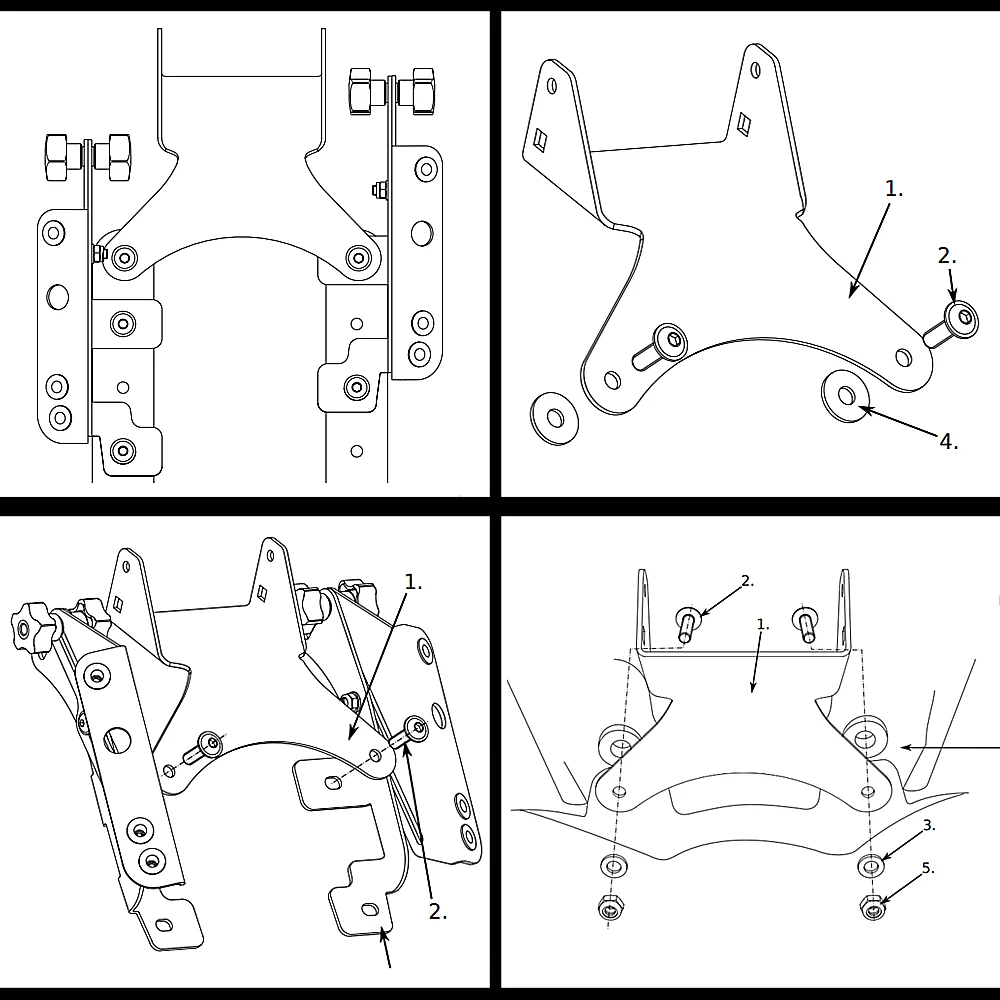 1.
2.
4.
1.
2.
2.
1.
3.
5.