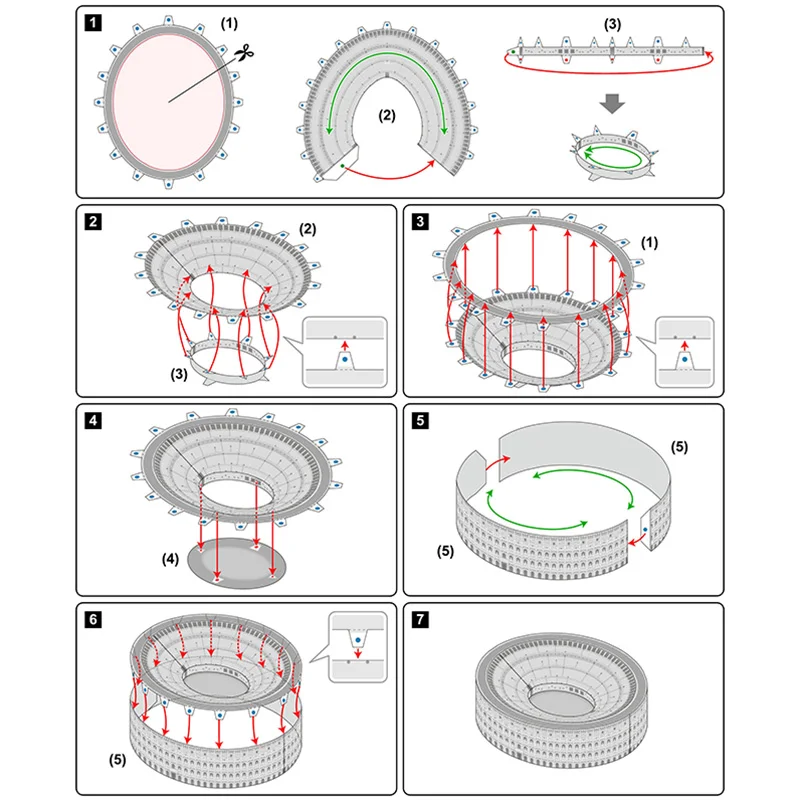 1
(1)
(2)
(3)

2
(2)
(3)

3
(1)

4
(4)

5
(5)
(5)

6
(5)

7