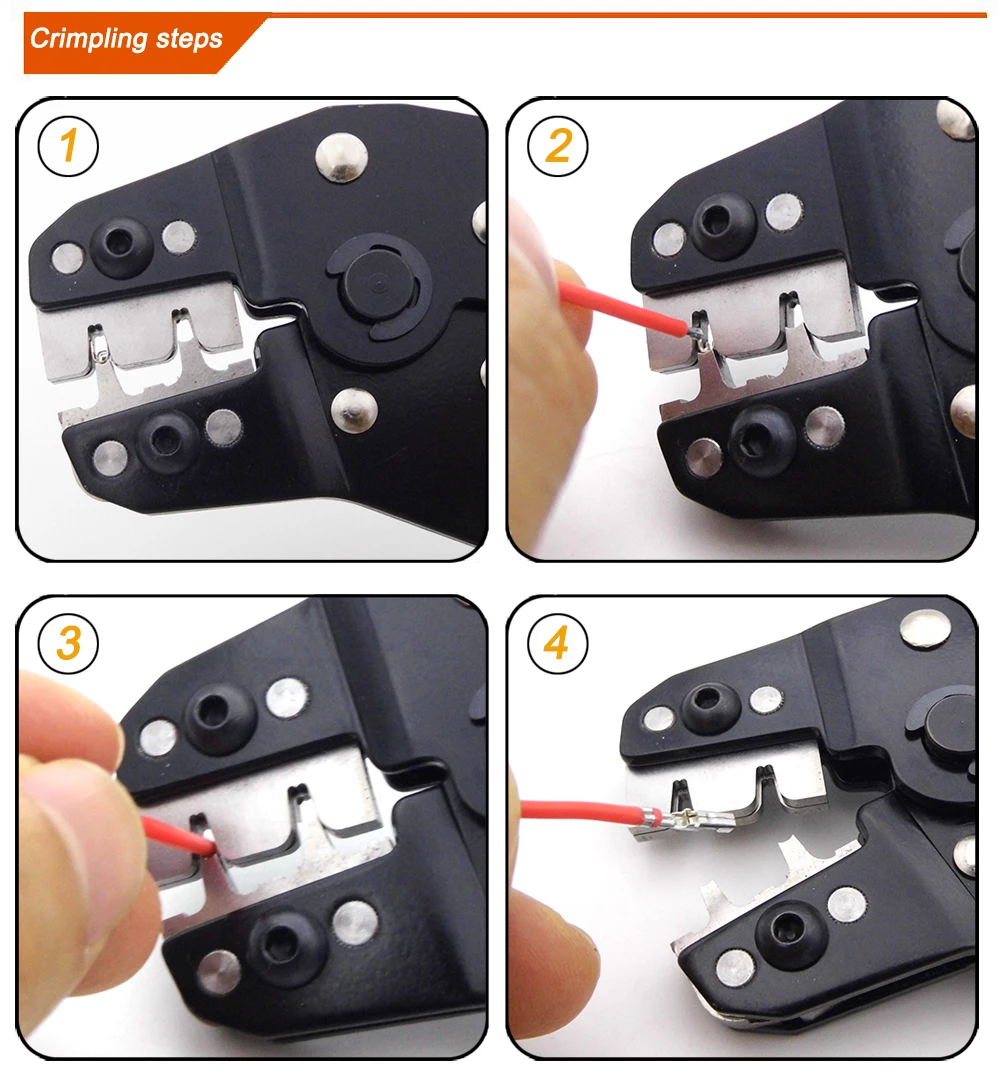 Crimpling steps

1

2

3

4