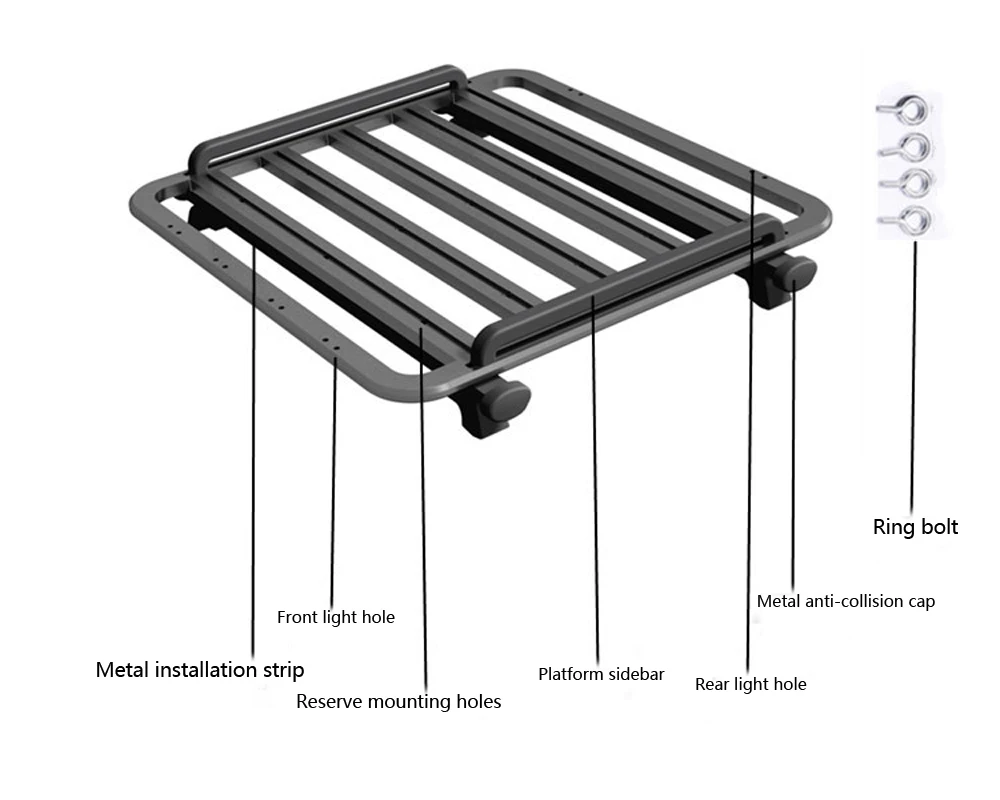 Ring bolt

Metal anti-collision cap

Front light hole

Metal installation strip

Platform sidebar

Rear light hole

Reserve mounting holes