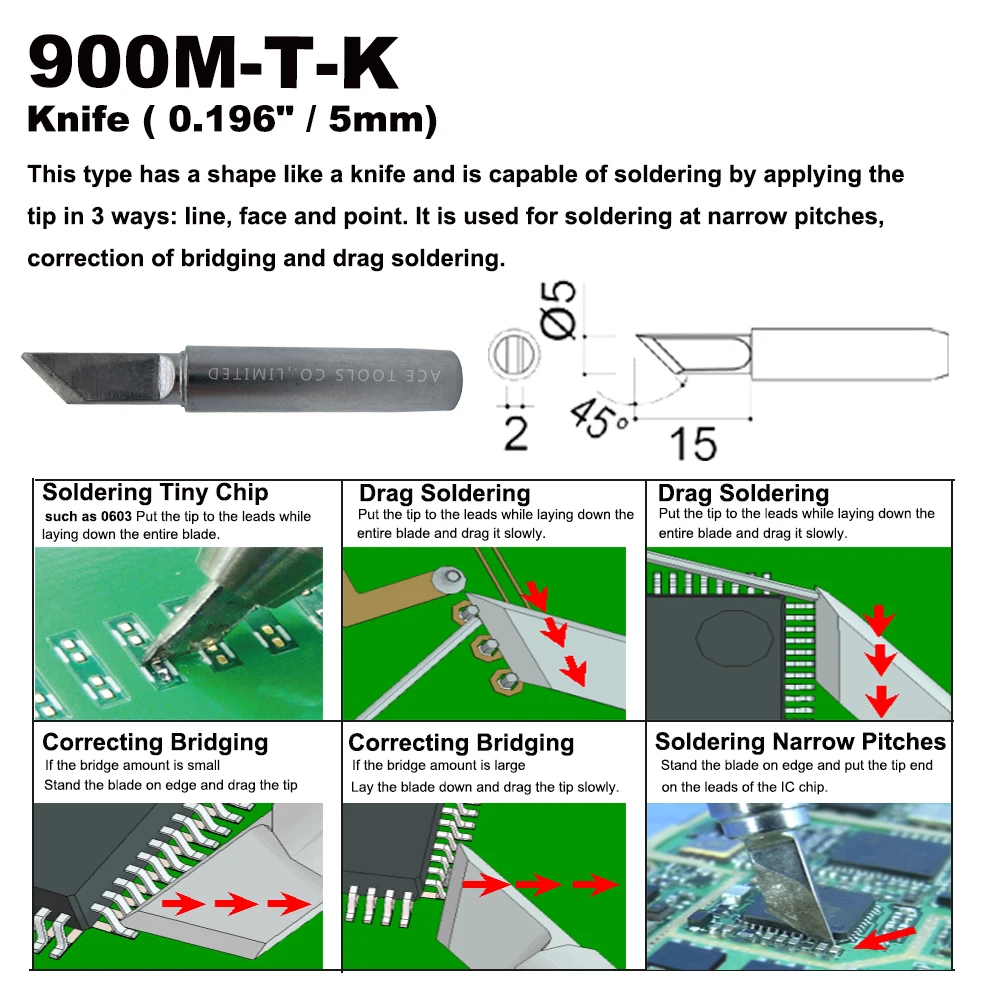 900M-T-K

Knife ( 0.196" / 5mm)

This type has a shape like a knife and is capable of soldering by applying the tip in 3 ways: line, face and point. It is used for soldering at narrow pitches, correction of bridging and drag soldering.

ACE TOOLS CO.,LIMITED

Ø5

2

45°

15

Soldering Tiny Chip
such as 0603 Put the tip to the leads while laying down the entire blade.

Drag Soldering
Put the tip to the leads while laying down the entire blade and drag it slowly.

Drag Soldering
Put the tip to the leads while laying down the entire blade and drag it slowly.

Correcting Bridging
If the bridge amount is small
Stand the blade on edge and drag the tip

Correcting Bridging
If the bridge amount is large
Lay the blade down and drag the tip slowly.

Soldering Narrow Pitches
Stand the blade on edge and put the tip end on the leads of the IC chip.