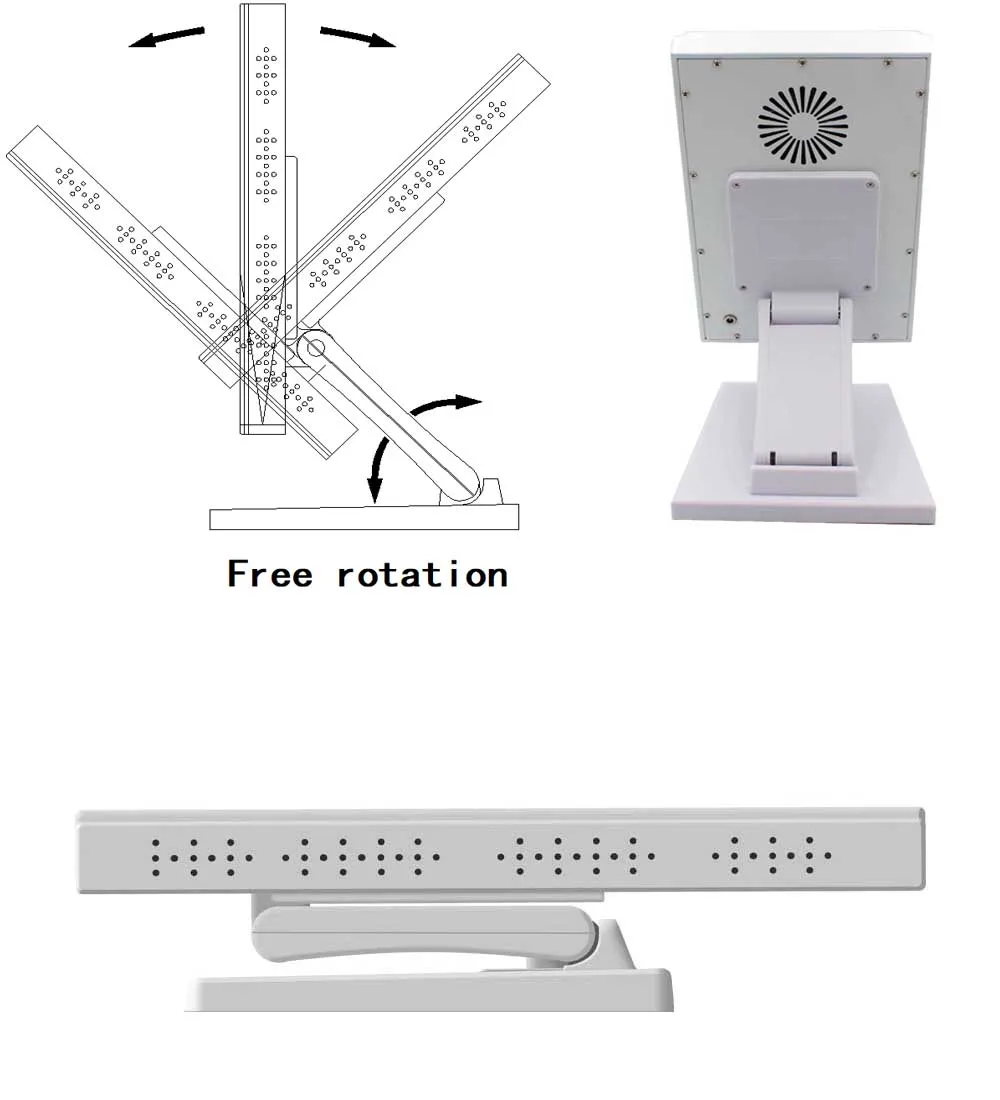 Free rotation