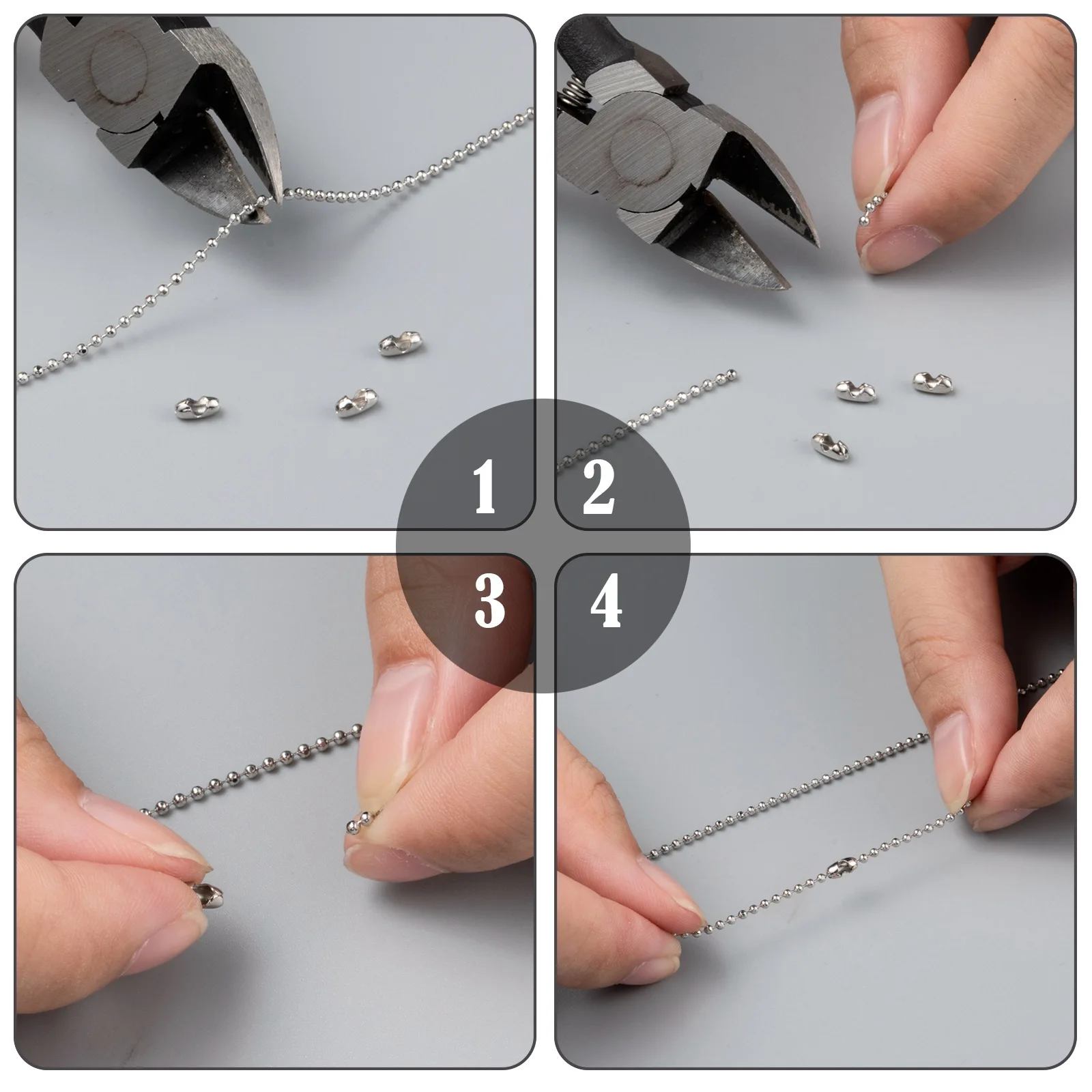 1 2
3 4