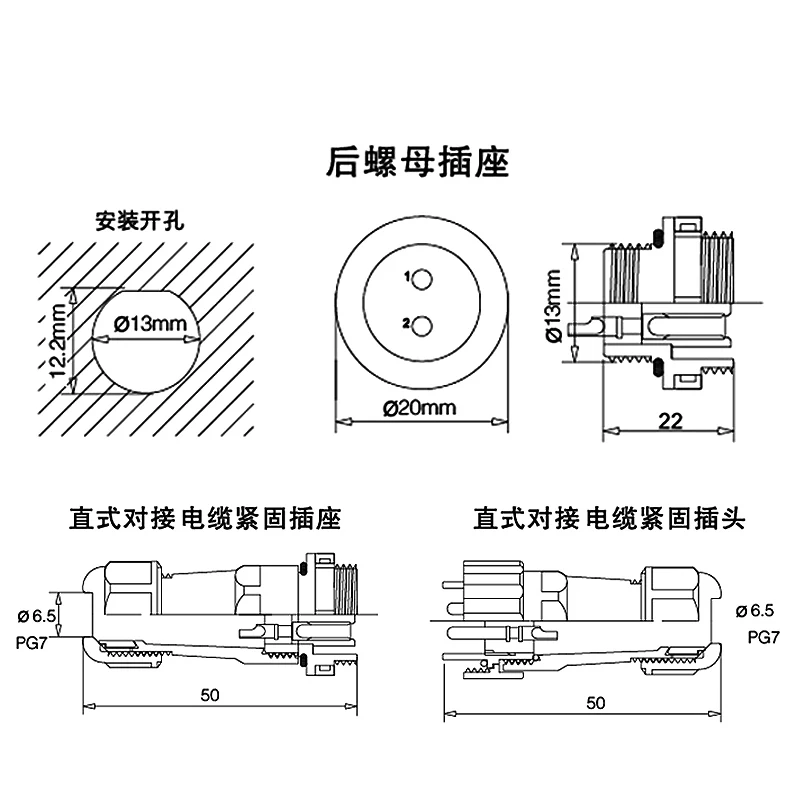 后螺母插座

安装开孔

12.2mm

Ø13mm

1

2

Ø20mm

Ø13mm

22

直式对接电缆紧固插座

Ø 6.5
PG7

50

直式对接电缆紧固插头

Ø 6.5
PG7

50