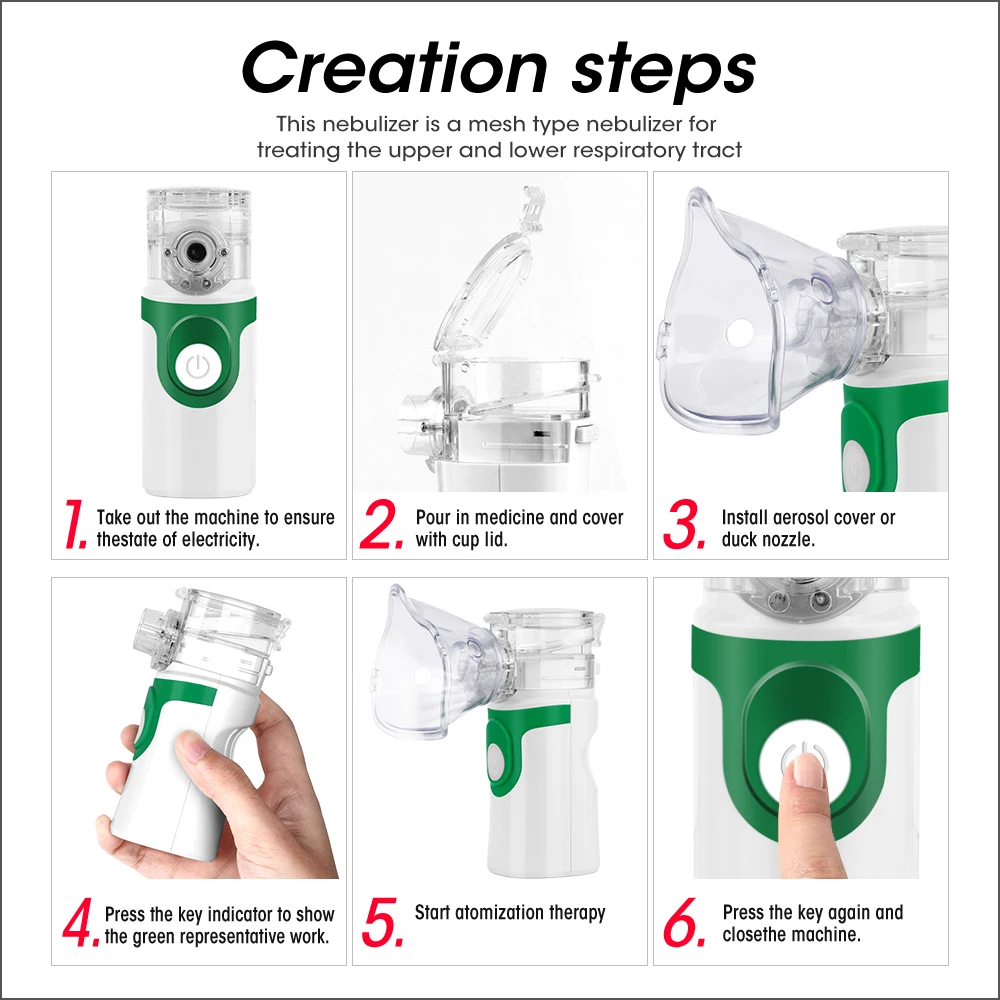 Creation steps

This nebulizer is a mesh type nebulizer for treating the upper and lower respiratory tract

1. Take out the machine to ensure thestate of electricity.

2. Pour in medicine and cover with cup lid.

3. Install aerosol cover or duck nozzle.

4. Press the key indicator to show the green representative work.

5. Start atomization therapy

6. Press the key again and closethe machine.