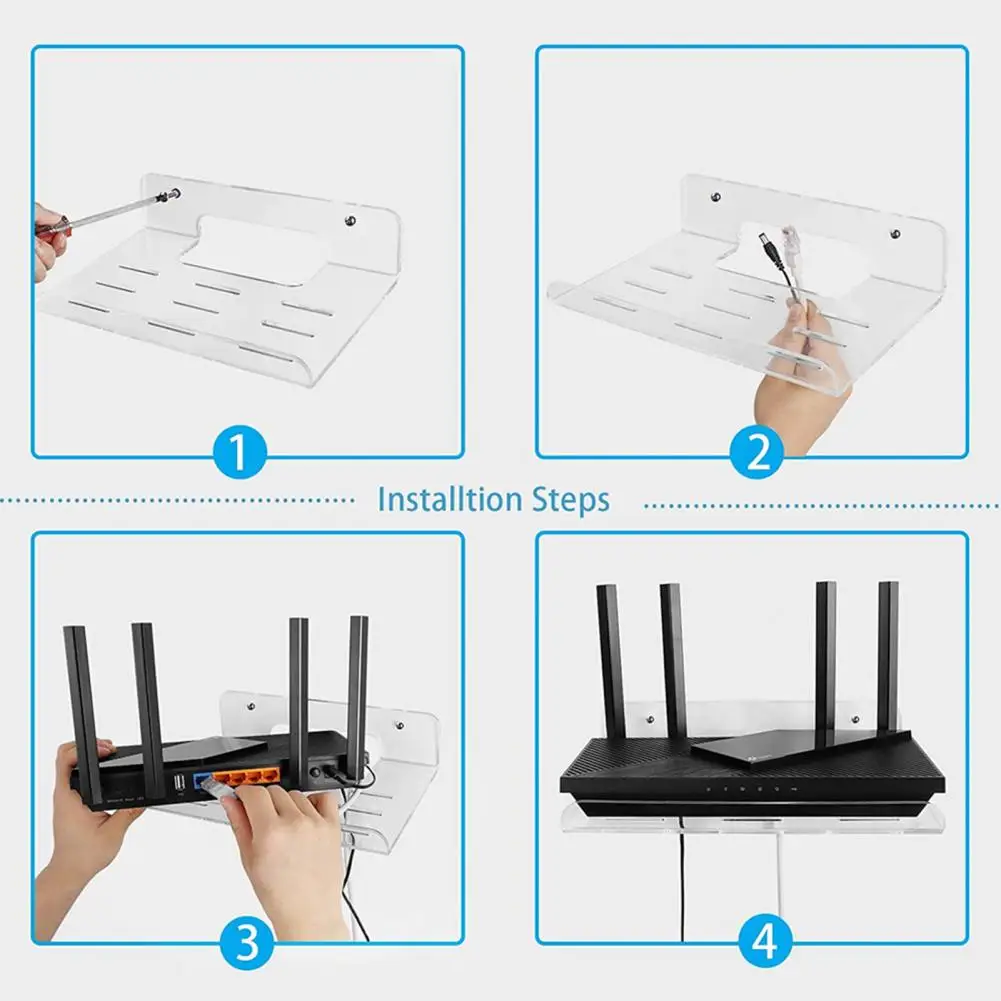 1

2

Installtion Steps

3

4