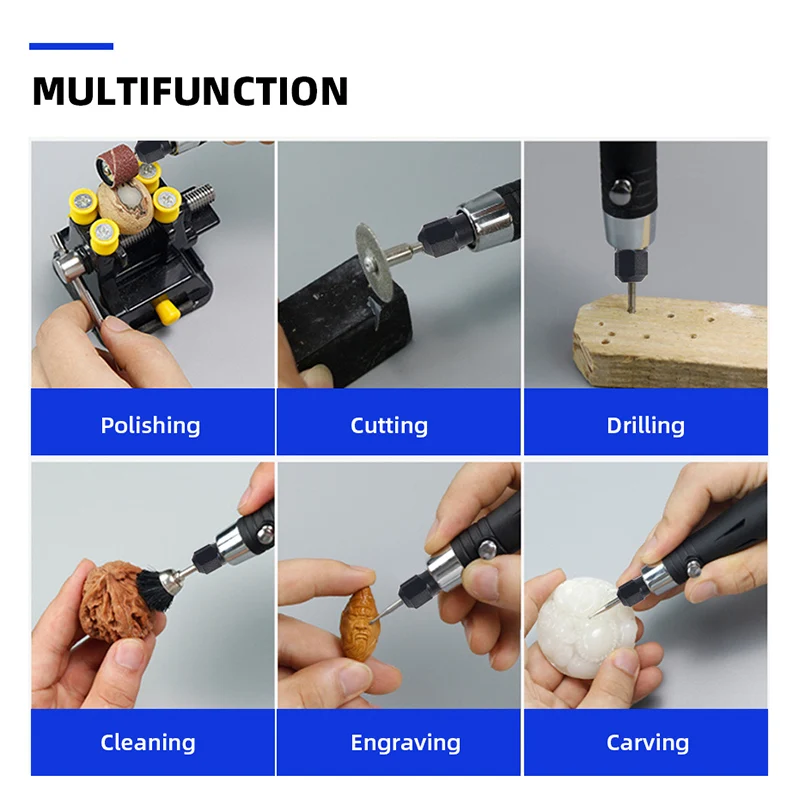 MULTIFUNCTION

Polishing

Cutting

Drilling

Cleaning

Engraving

Carving