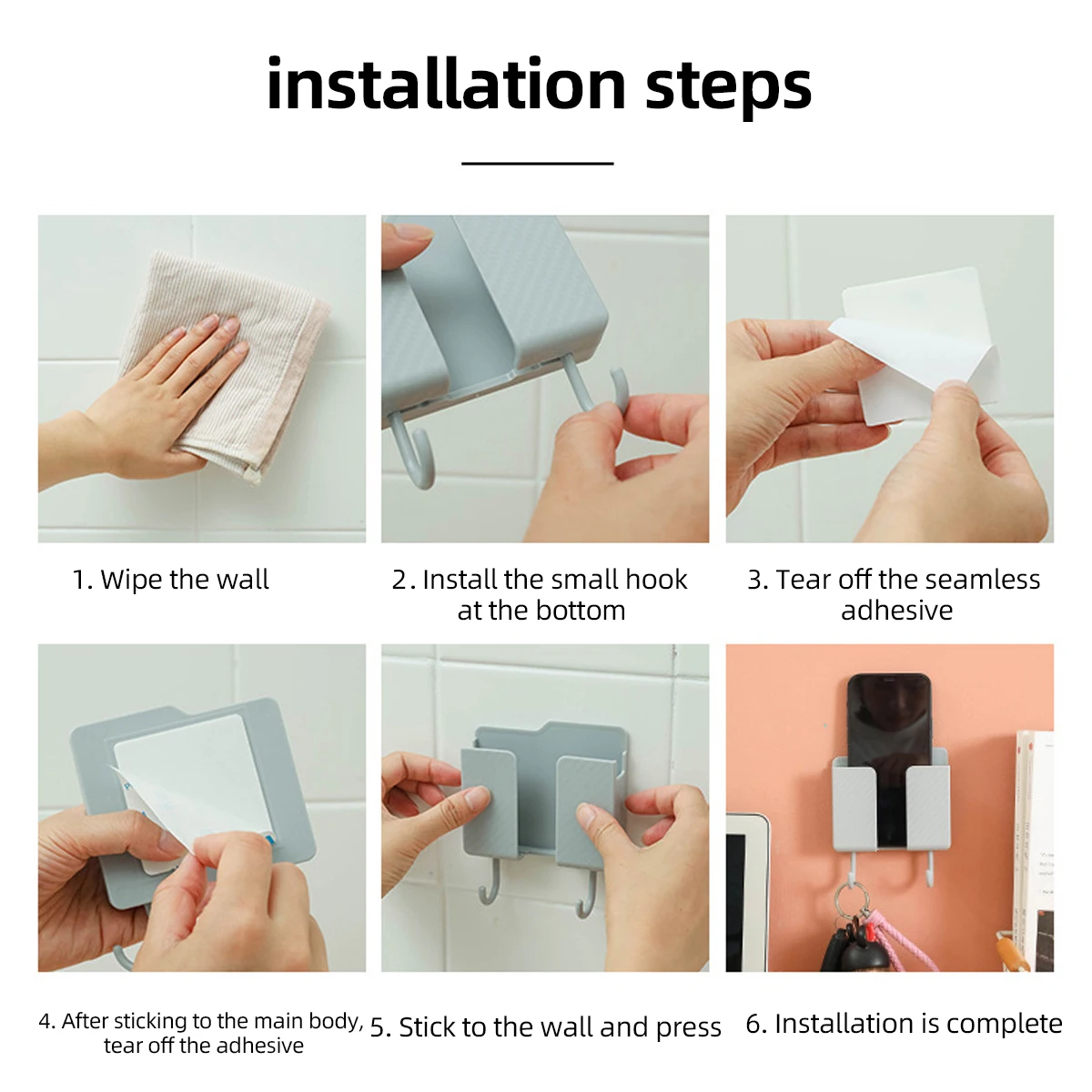 installation steps

1. Wipe the wall

2. Install the small hook at the bottom

3. Tear off the seamless adhesive

4. After sticking to the main body, tear off the adhesive

5. Stick to the wall and press

6. Installation is complete