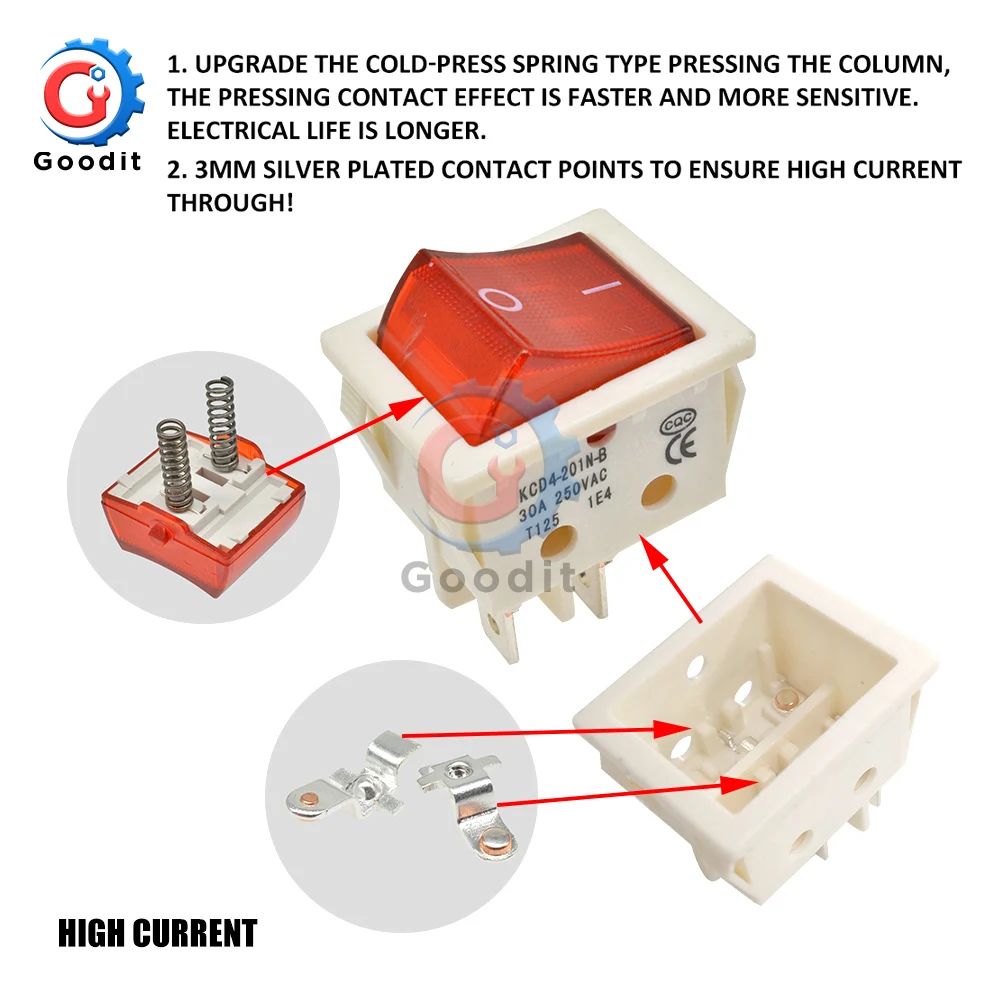 Goodit

1. UPGRADE THE COLD-PRESS SPRING TYPE PRESSING THE COLUMN, THE PRESSING CONTACT EFFECT IS FASTER AND MORE SENSITIVE. ELECTRICAL LIFE IS LONGER.

2. 3MM SILVER PLATED CONTACT POINTS TO ENSURE HIGH CURRENT THROUGH!

O I

CQC
CE
KCD4-201N-B
30A 250VAC
T125 1E4

Goodit

HIGH CURRENT