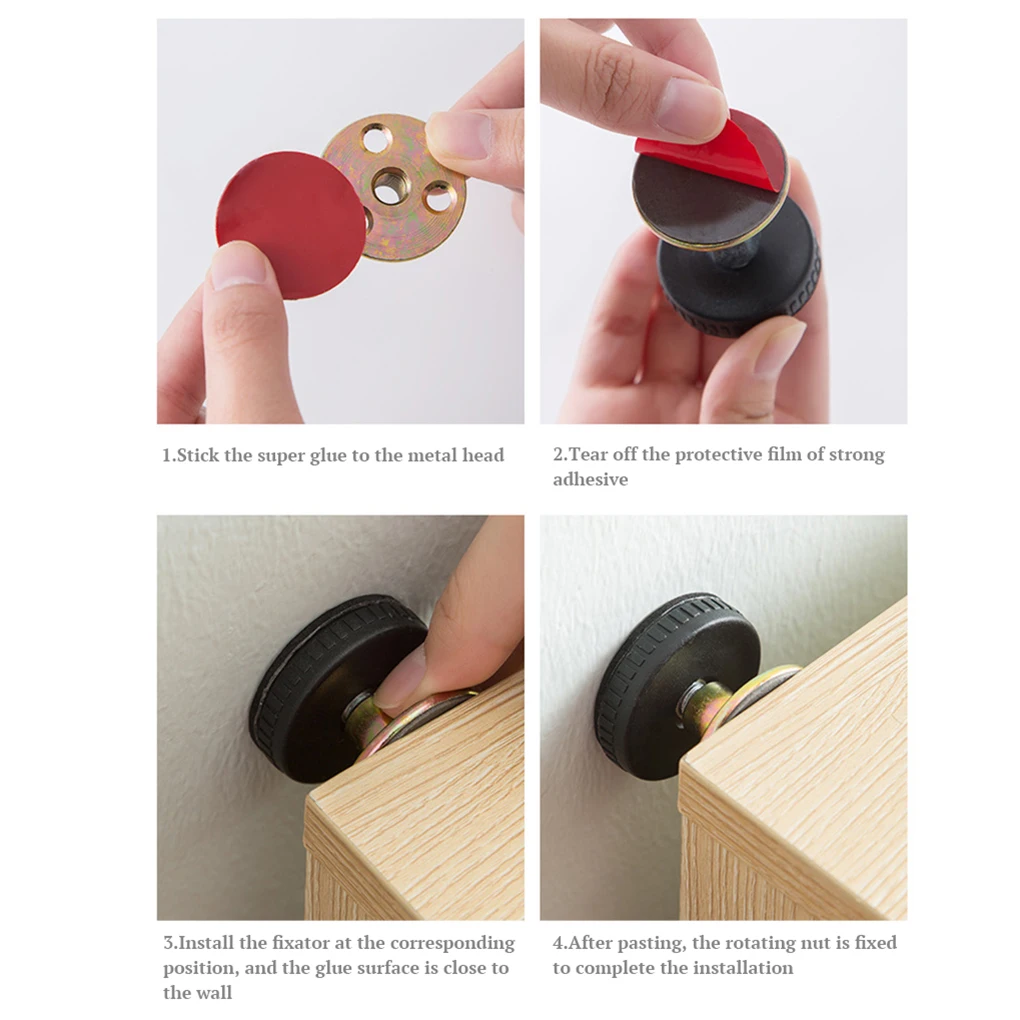 1.Stick the super glue to the metal head

2.Tear off the protective film of strong adhesive

3.Install the fixator at the corresponding position, and the glue surface is close to the wall

4.After pasting, the rotating nut is fixed to complete the installation