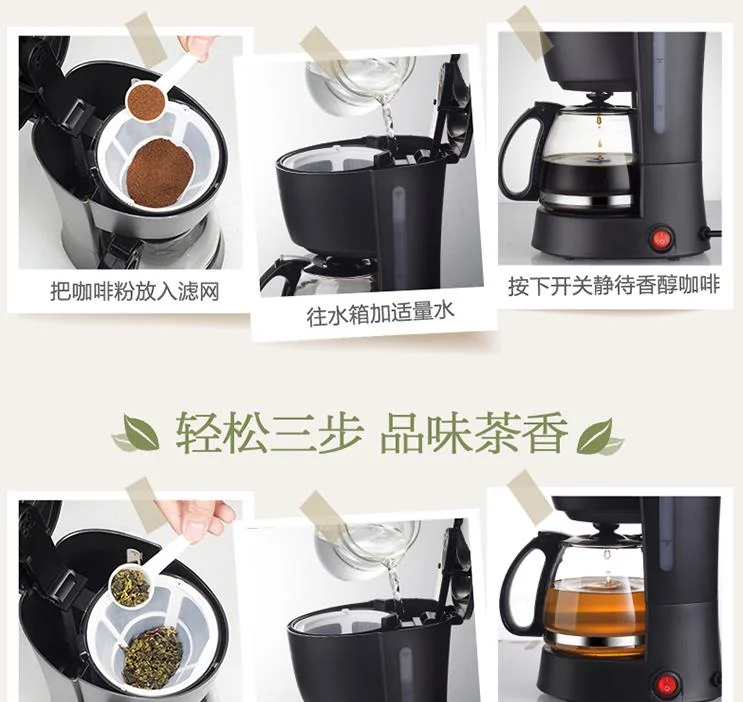 把咖啡粉放入滤网

往水箱加适量水

按下开关静待香醇咖啡

轻松三步 品味茶香