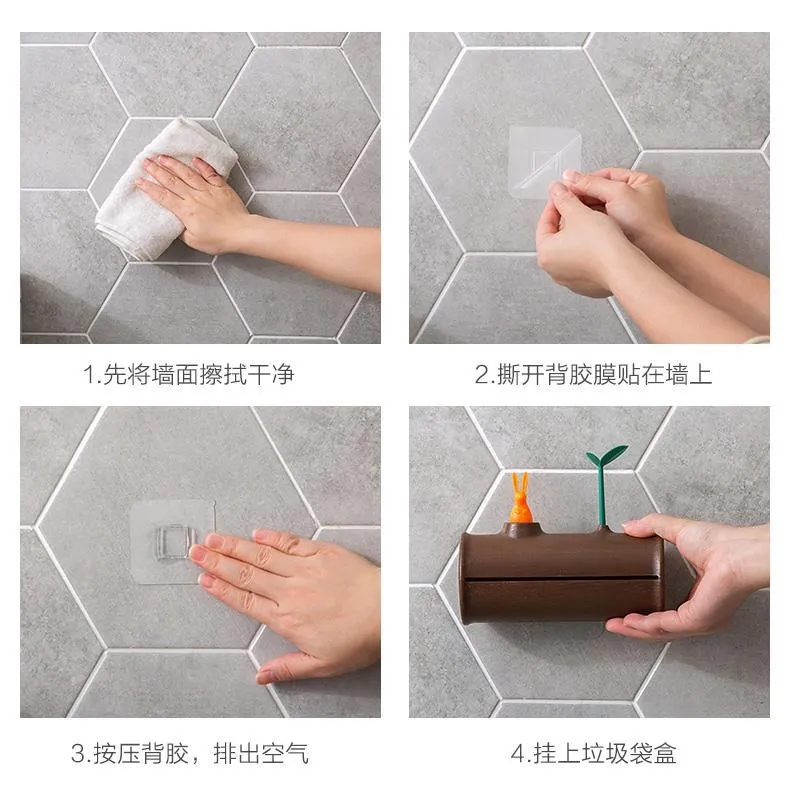 1.先将墙面擦拭干净

2.撕开背胶膜贴在墙上

3.按压背胶，排出空气

4.挂上垃圾袋盒