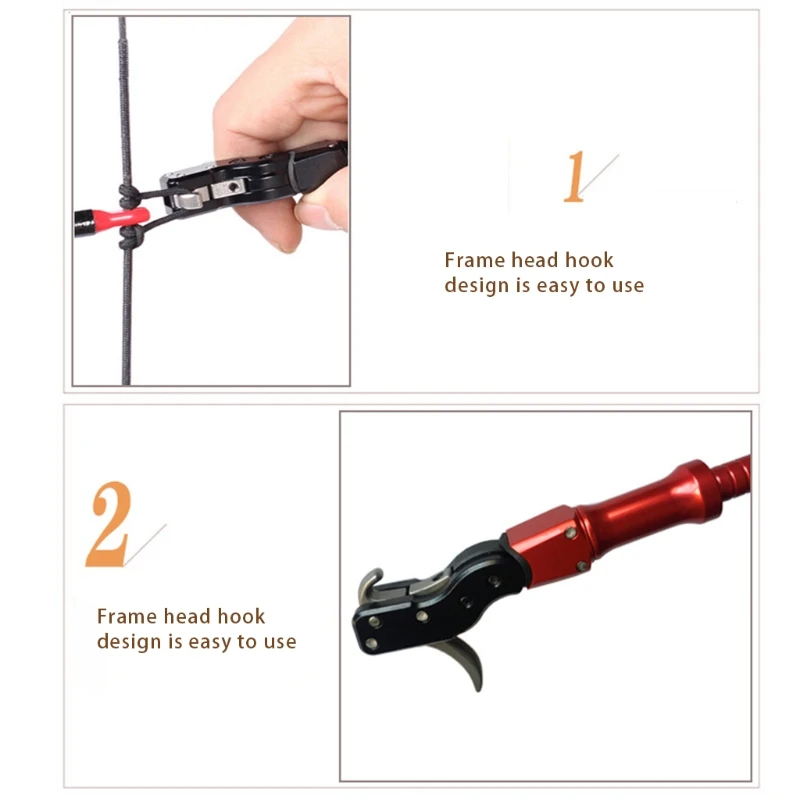 1

Frame head hook design is easy to use

2

Frame head hook design is easy to use