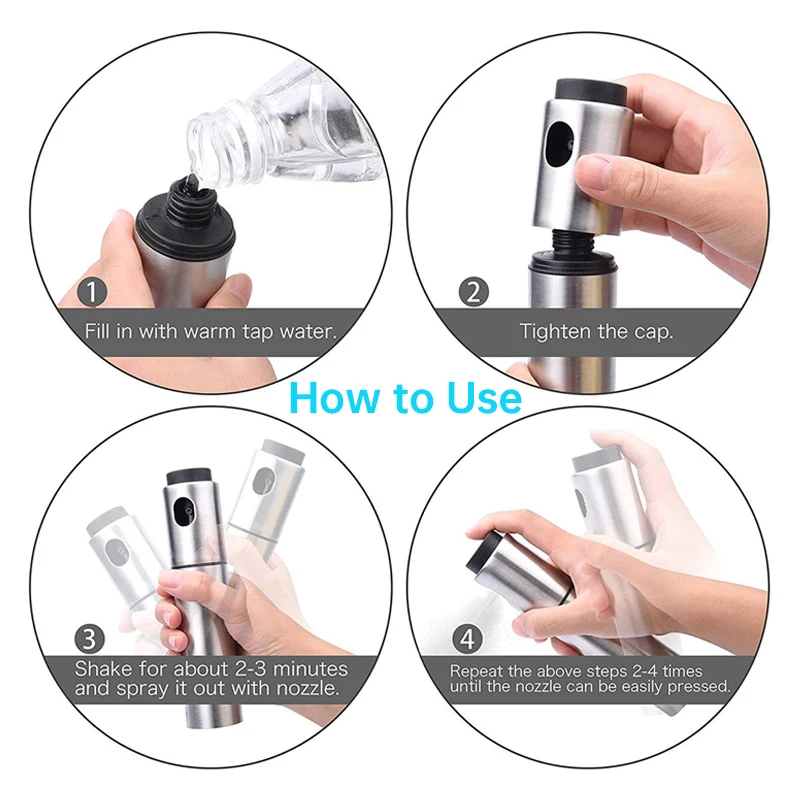 1
Fill in with warm tap water.

2
Tighten the cap.

How to Use

3
Shake for about 2-3 minutes and spray it out with nozzle.

4
Repeat the above steps 2-4 times until the nozzle can be easily pressed.