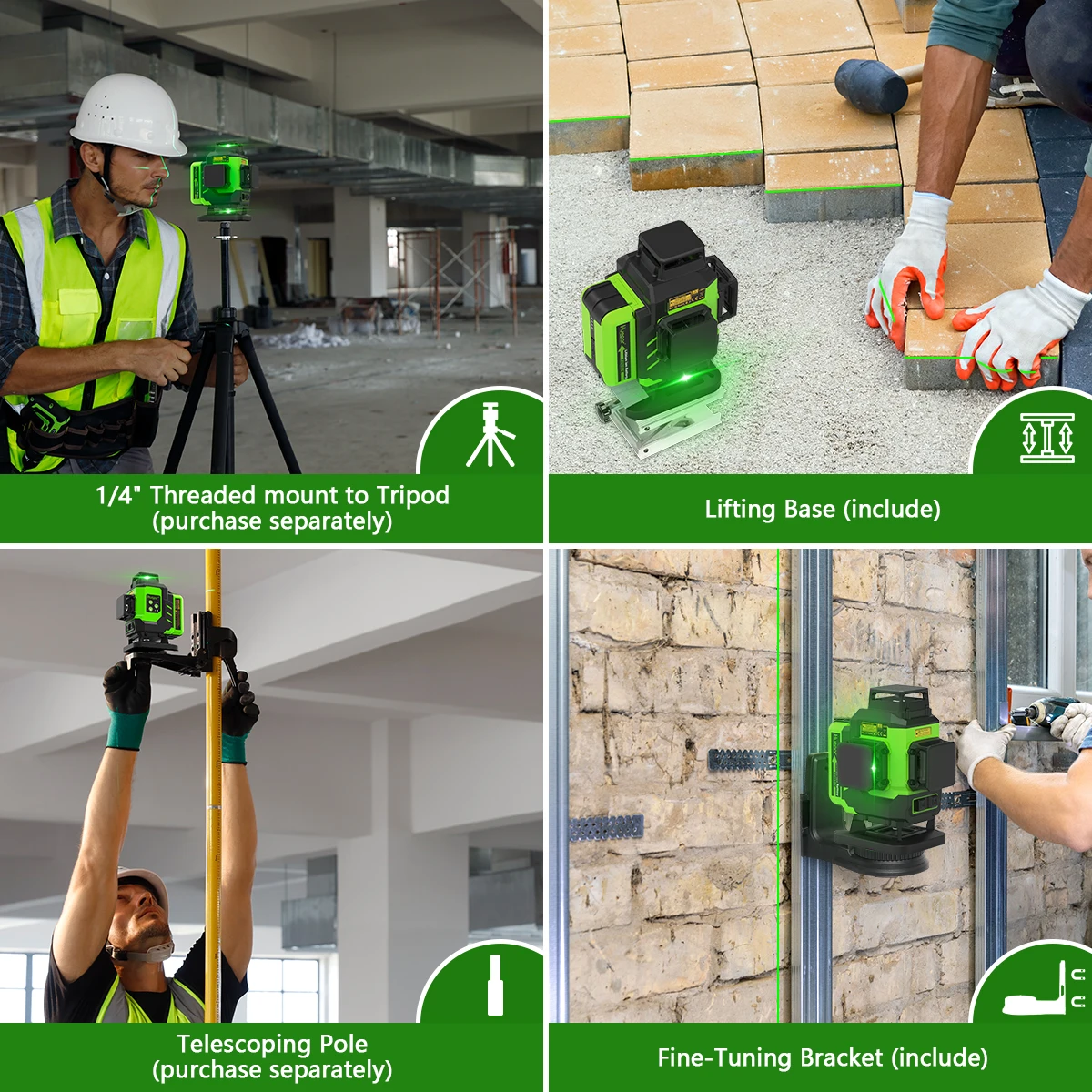 1/4" Threaded mount to Tripod
(purchase separately)

Lifting Base (include)

Telescoping Pole
(purchase separately)

Fine-Tuning Bracket (include)