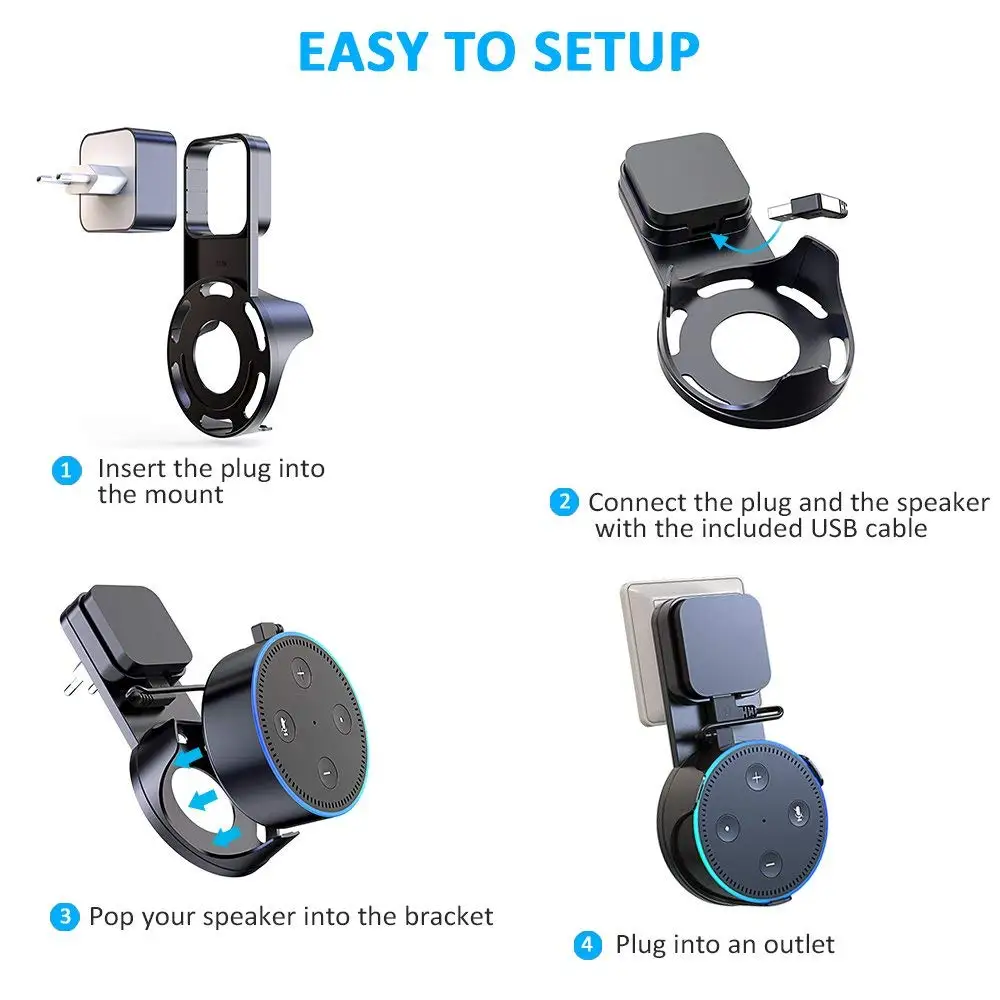 EASY TO SETUP

1 Insert the plug into the mount

2 Connect the plug and the speaker with the included USB cable

3 Pop your speaker into the bracket

4 Plug into an outlet