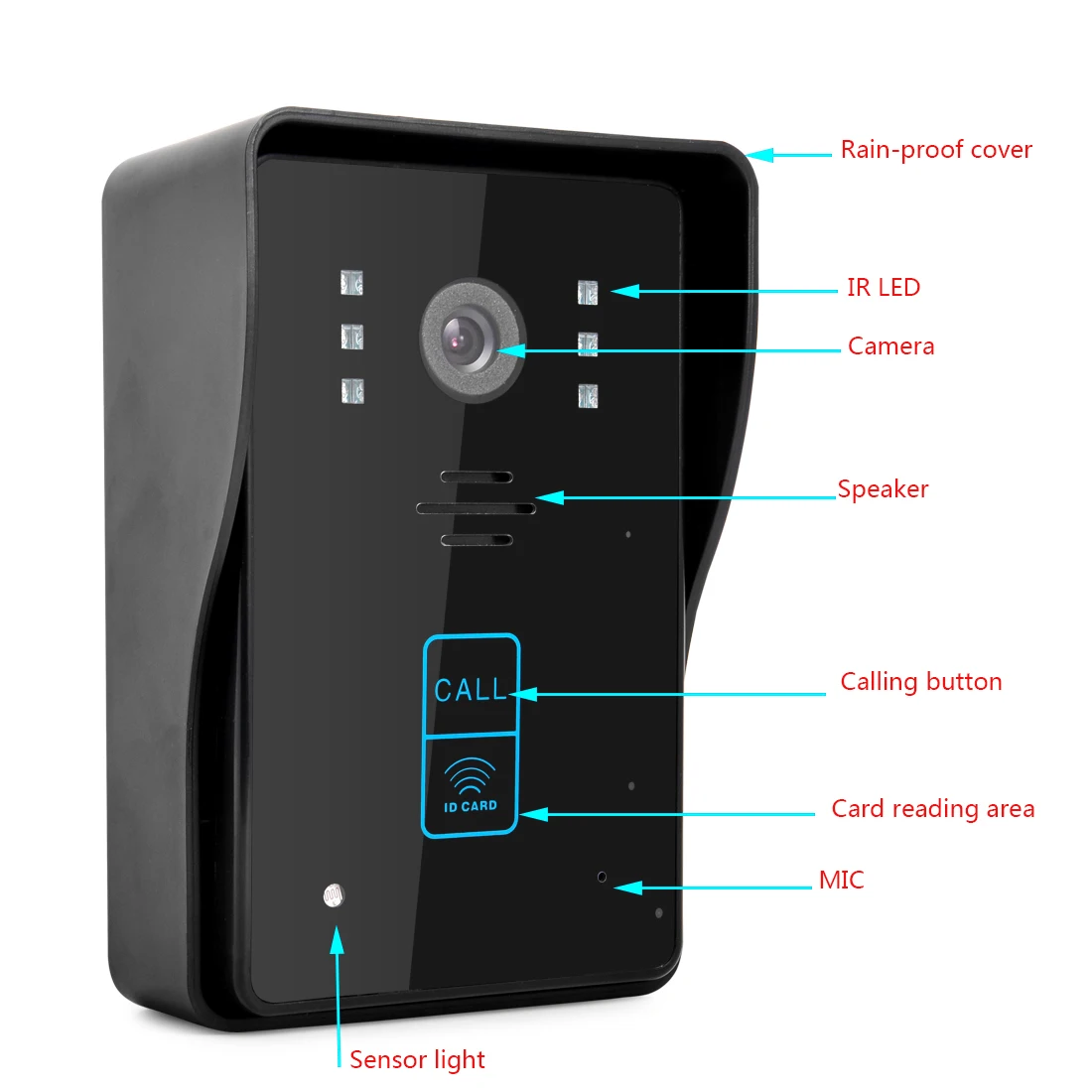 Rain-proof cover

IR LED

Camera

Speaker

CALL

Calling button

ID CARD

Card reading area

MIC

Sensor light