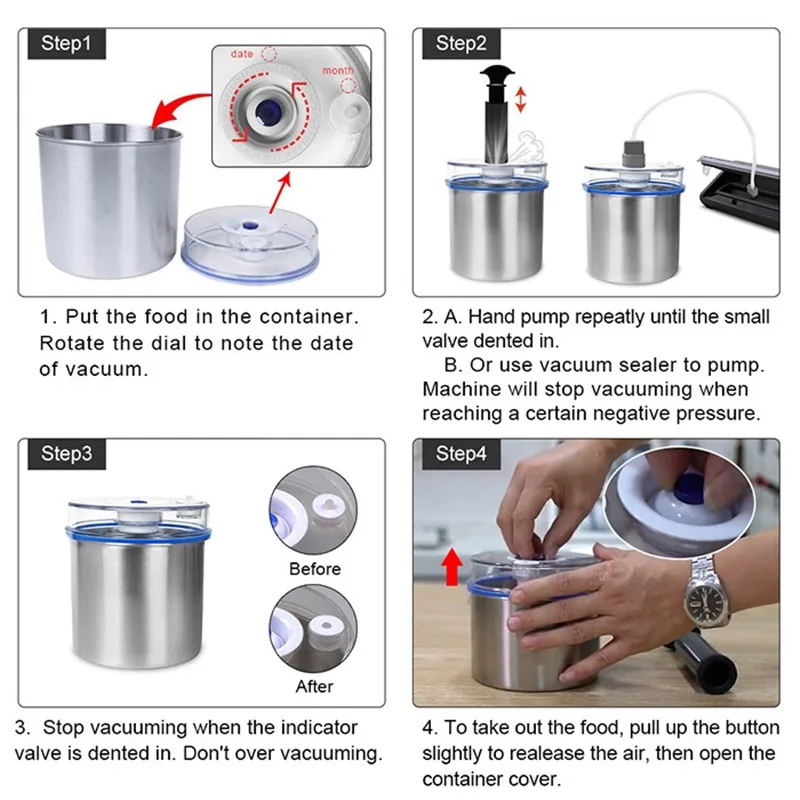 Step1

date

month

1. Put the food in the container. Rotate the dial to note the date of vacuum.

Step2

2. A. Hand pump repeatly until the small valve dented in.

B. Or use vacuum sealer to pump. Machine will stop vacuuming when reaching a certain negative pressure.

Step3

Before

After

3. Stop vacuuming when the indicator valve is dented in. Don't over vacuuming.

Step4

4. To take out the food, pull up the button slightly to realease the air, then open the container cover.