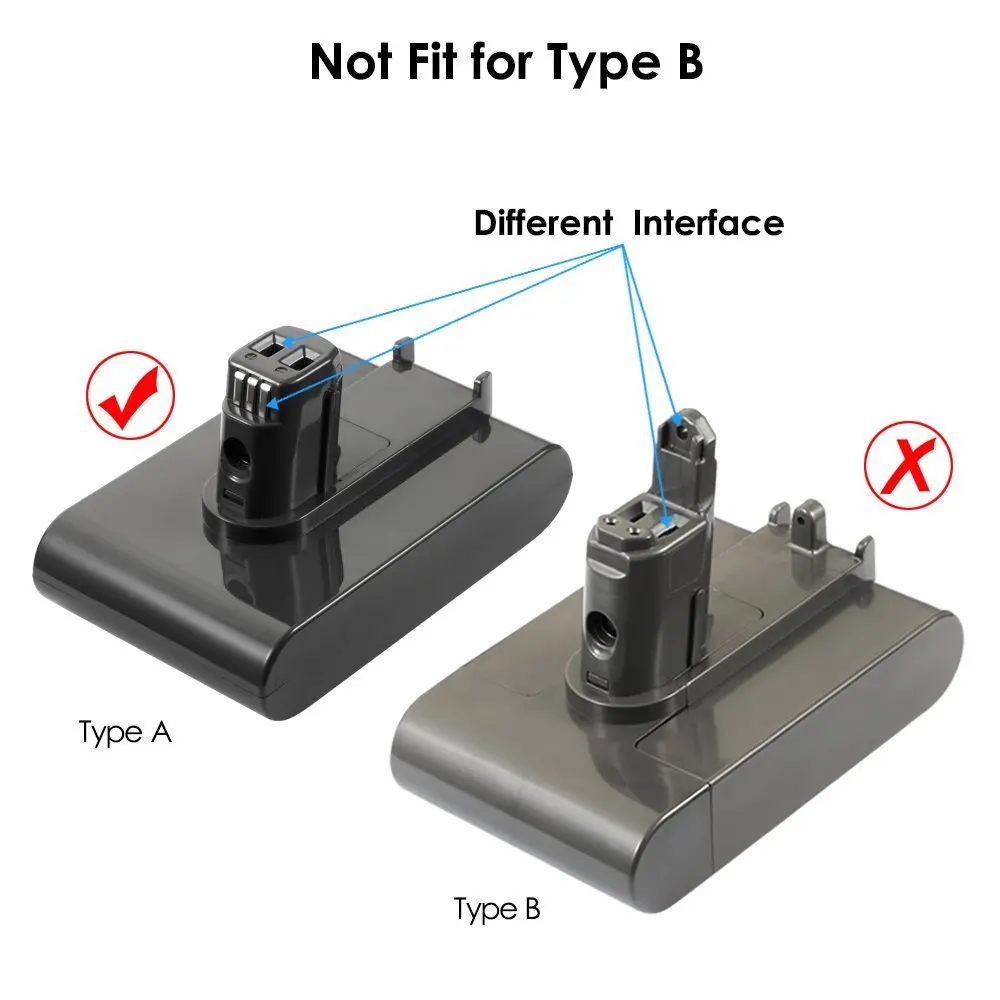 Not Fit for Type B

Different Interface

Type A

Type B