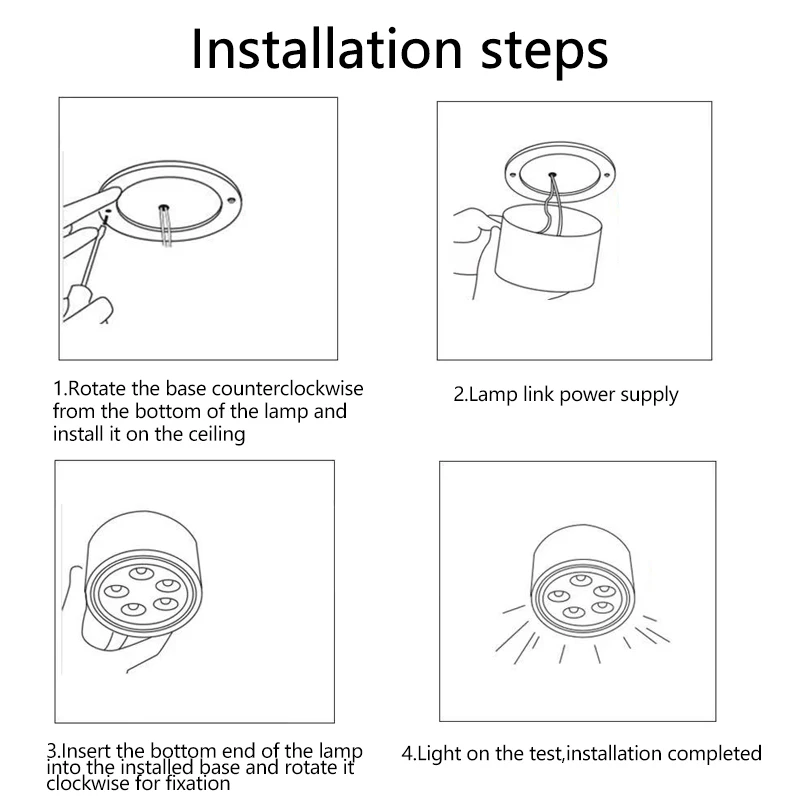 Installation steps

1.Rotate the base counterclockwise from the bottom of the lamp and install it on the ceiling

2.Lamp link power supply

3.Insert the bottom end of the lamp into the installed base and rotate it clockwise for fixation

4.Light on the test,installation completed