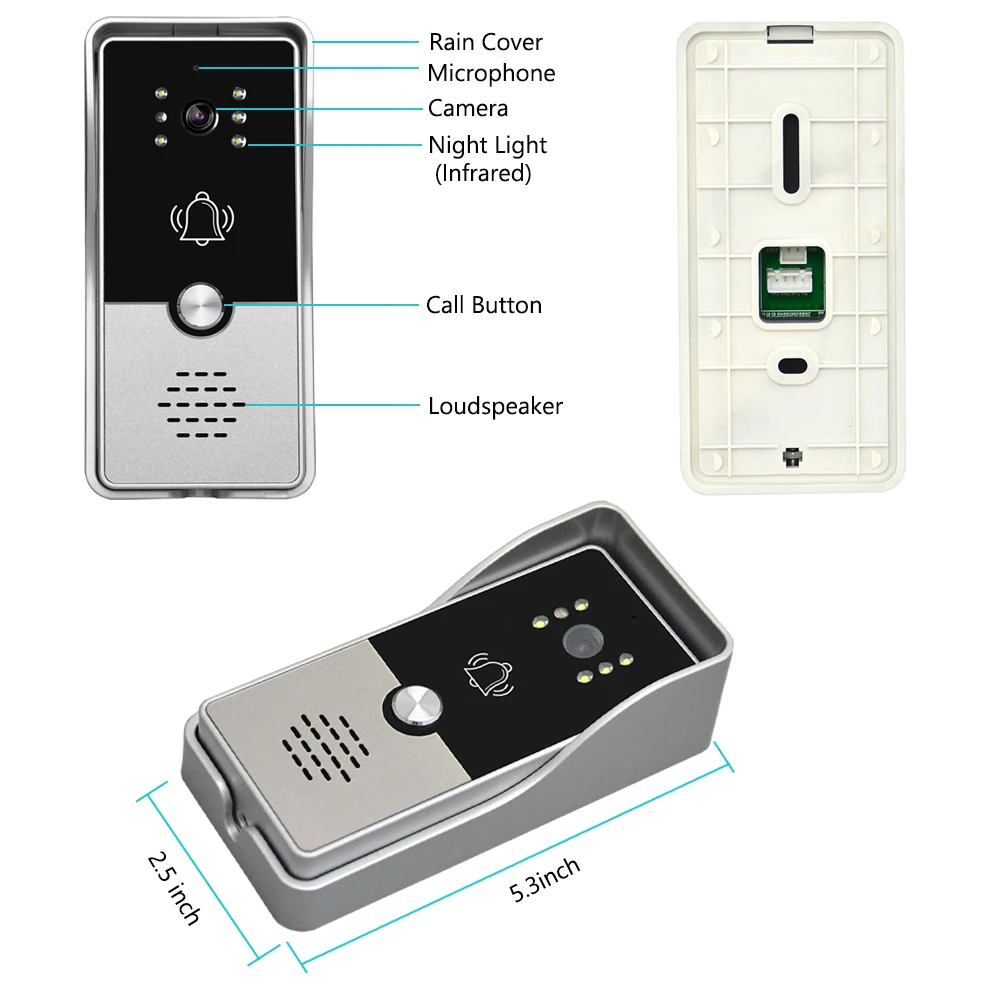 Rain Cover
Microphone
Camera
Night Light
(Infrared)

Call Button

Loudspeaker

2.5 inch

5.3inch