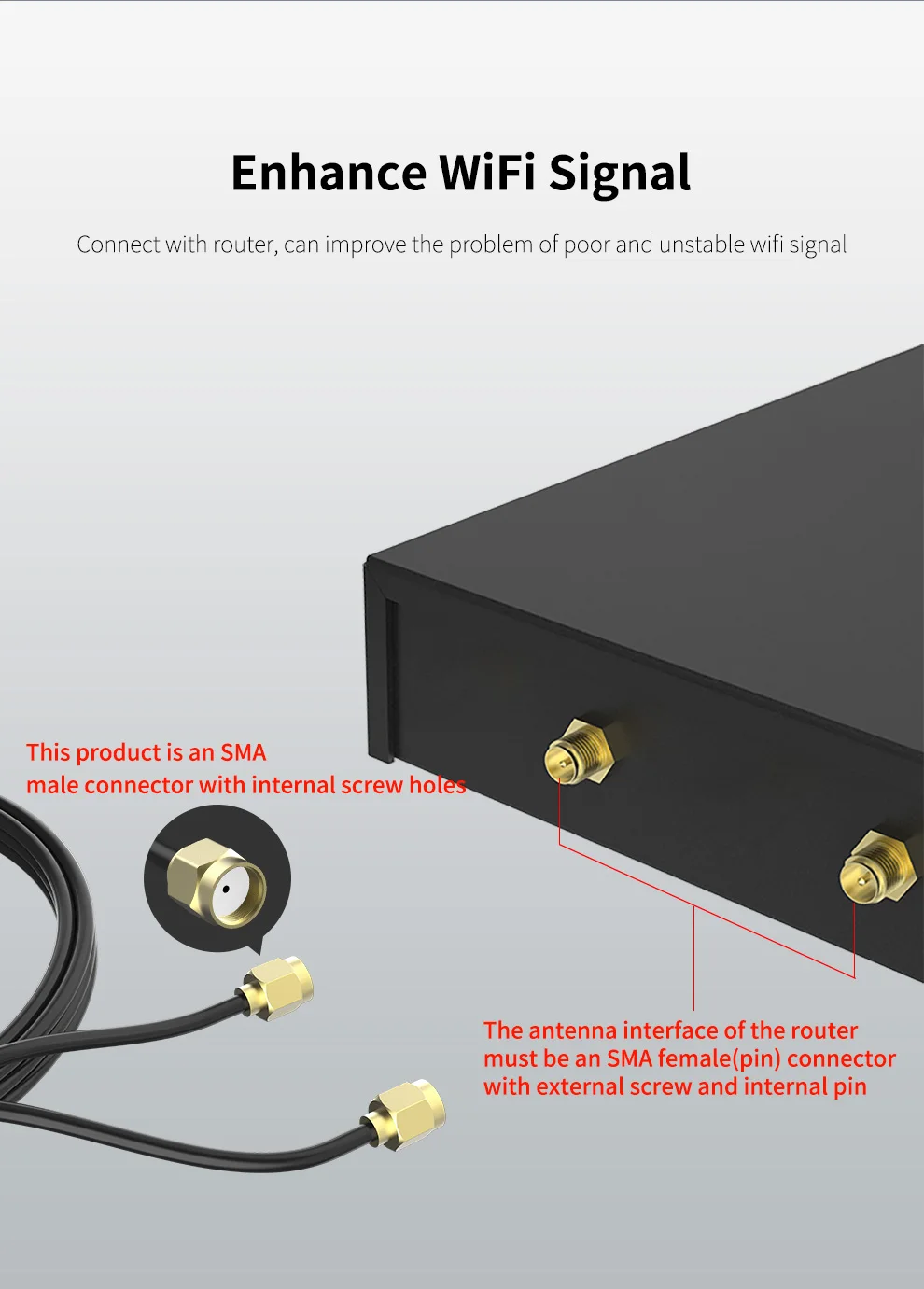 Enhance WiFi Signal

Connect with router, can improve the problem of poor and unstable wifi signal

This product is an SMA male connector with internal screw holes

The antenna interface of the router must be an SMA female(pin) connector with external screw and internal pin